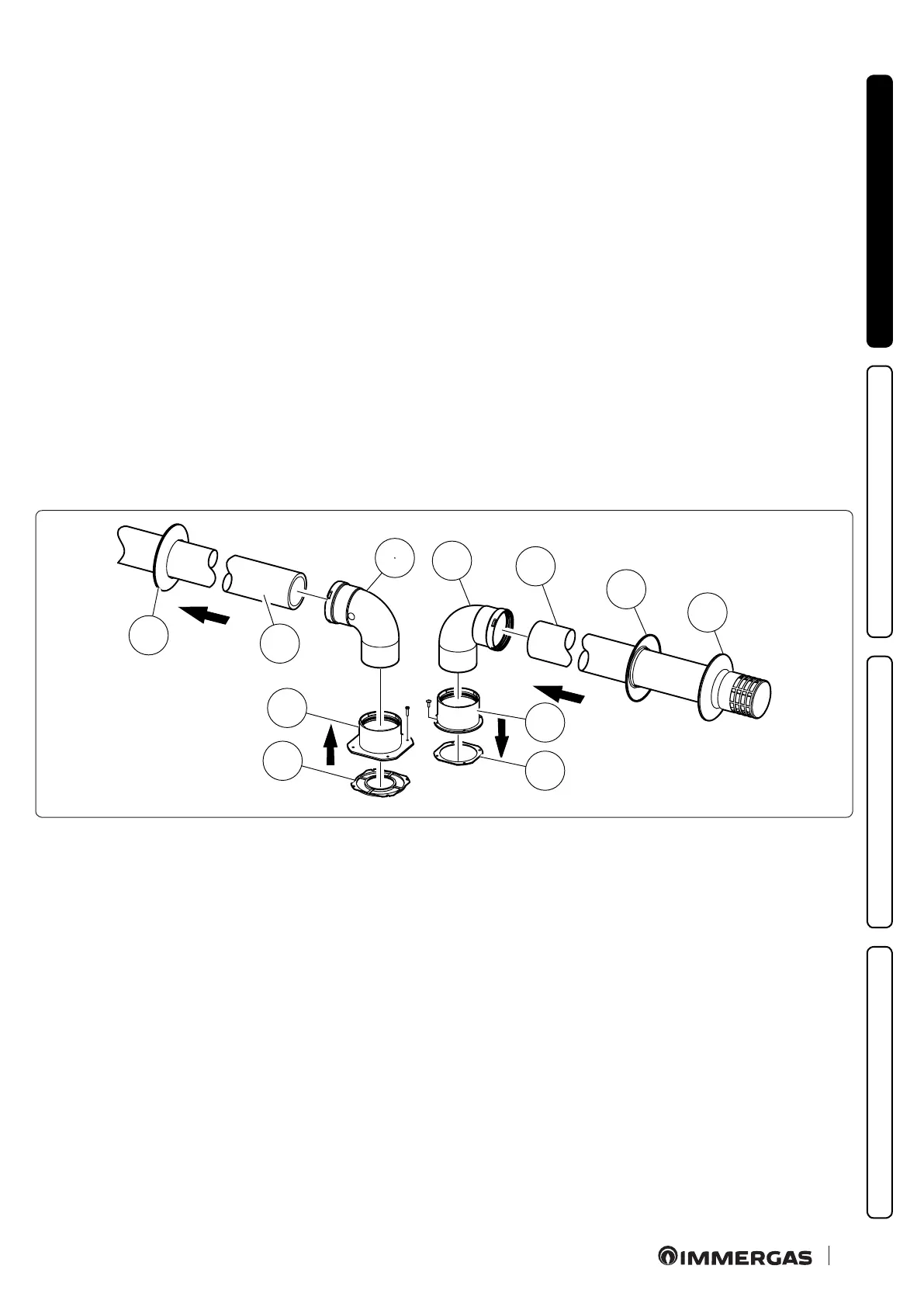 IMMERGAS