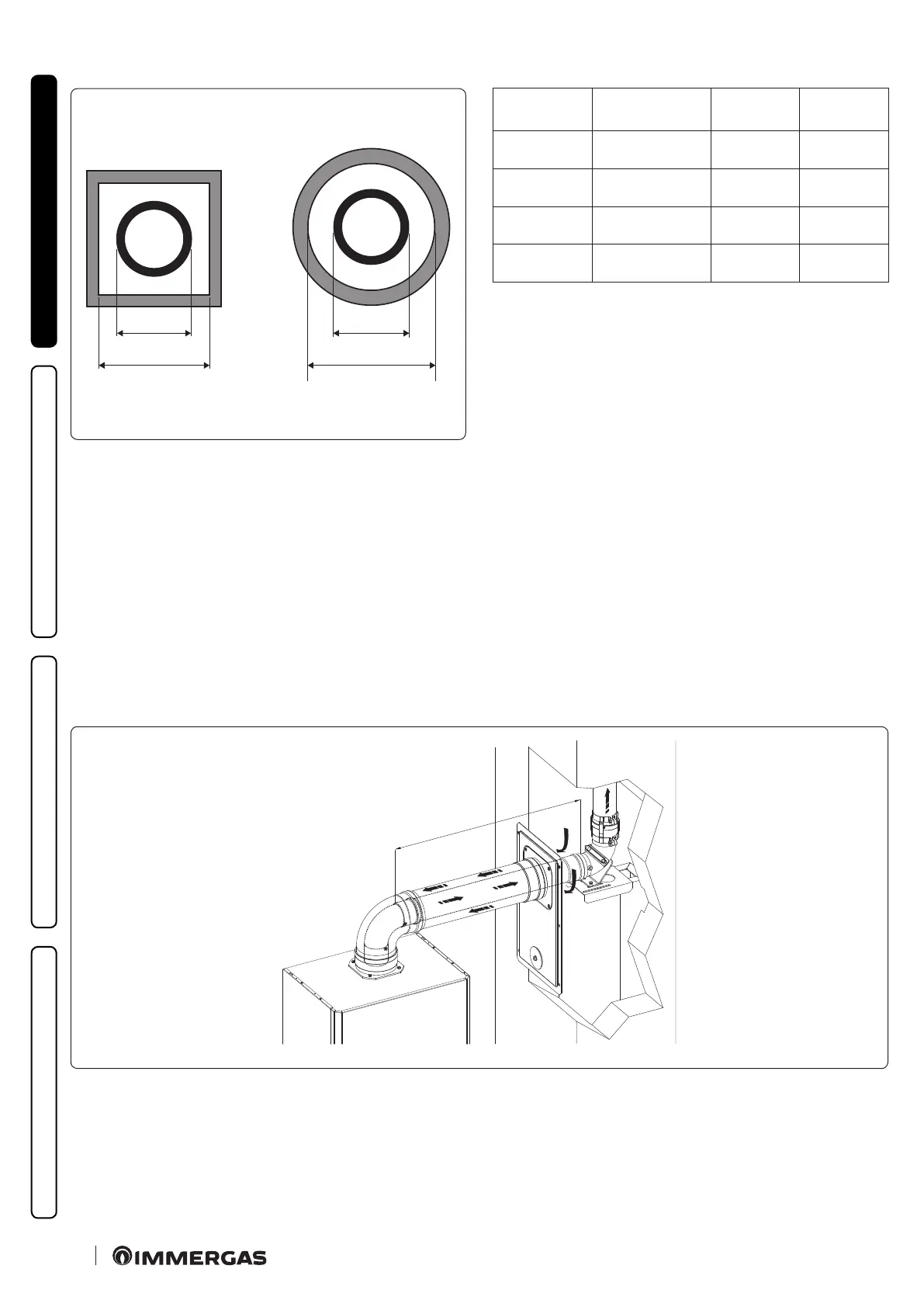 IMMERGAS