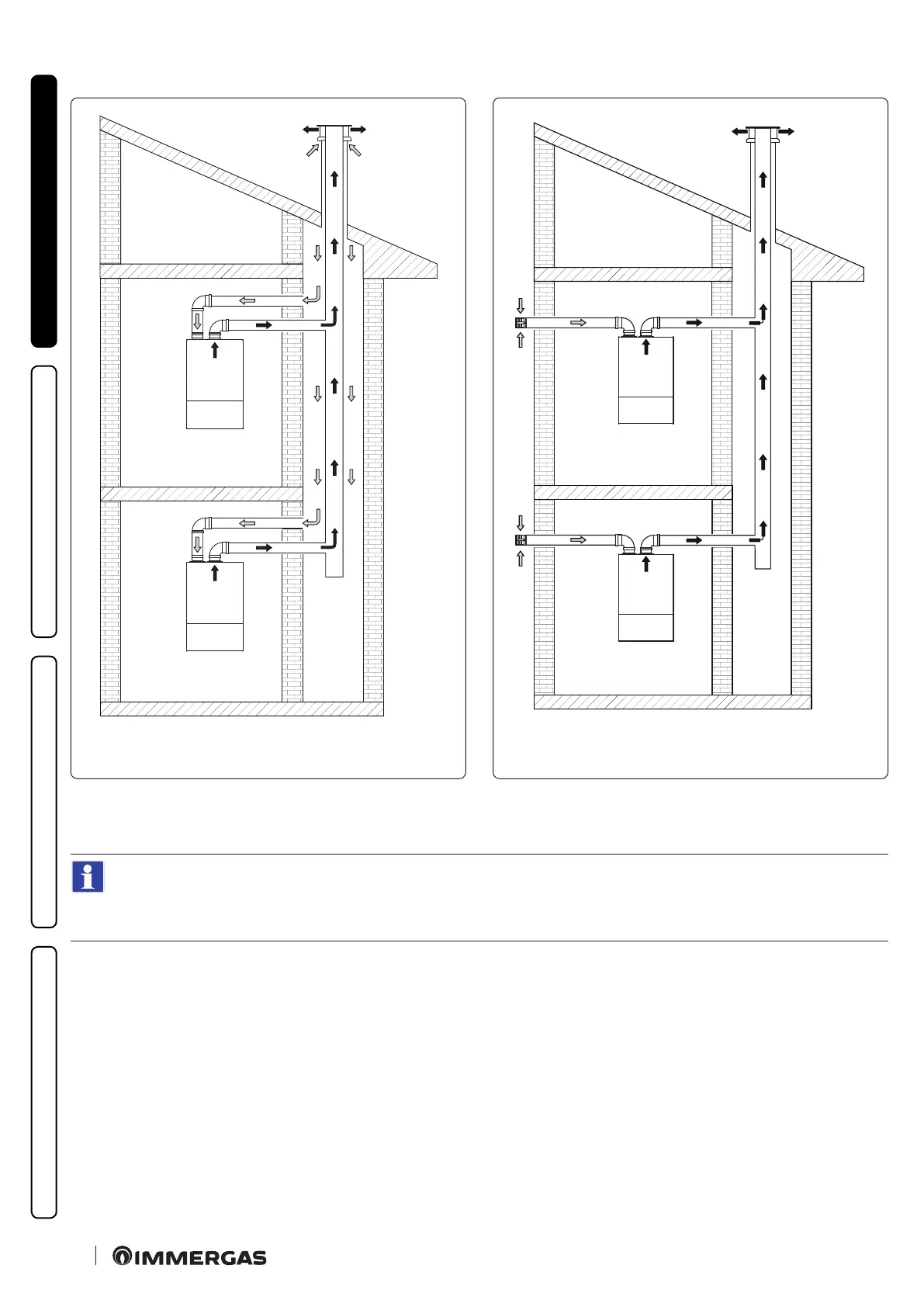 IMMERGAS