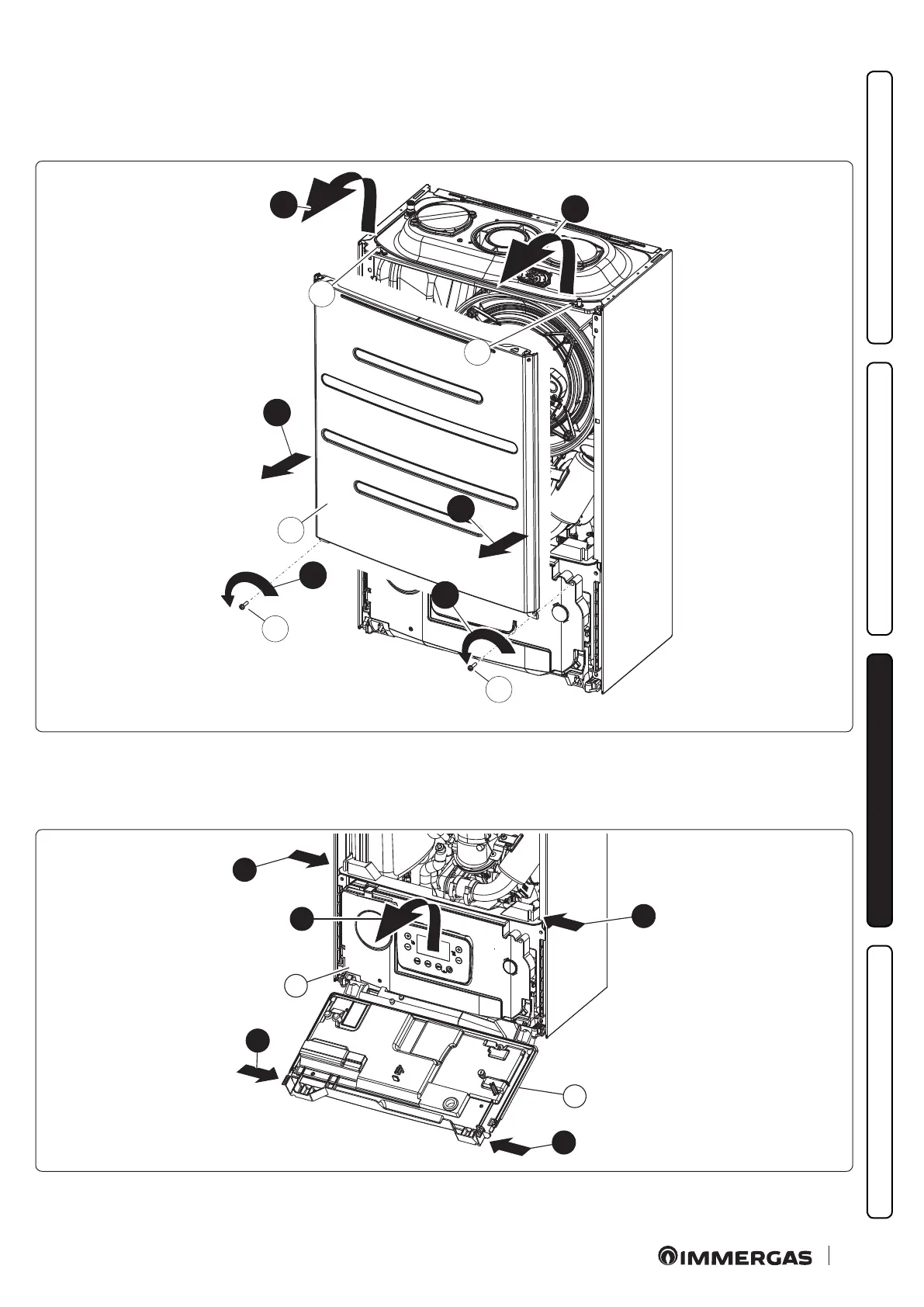 IMMERGAS