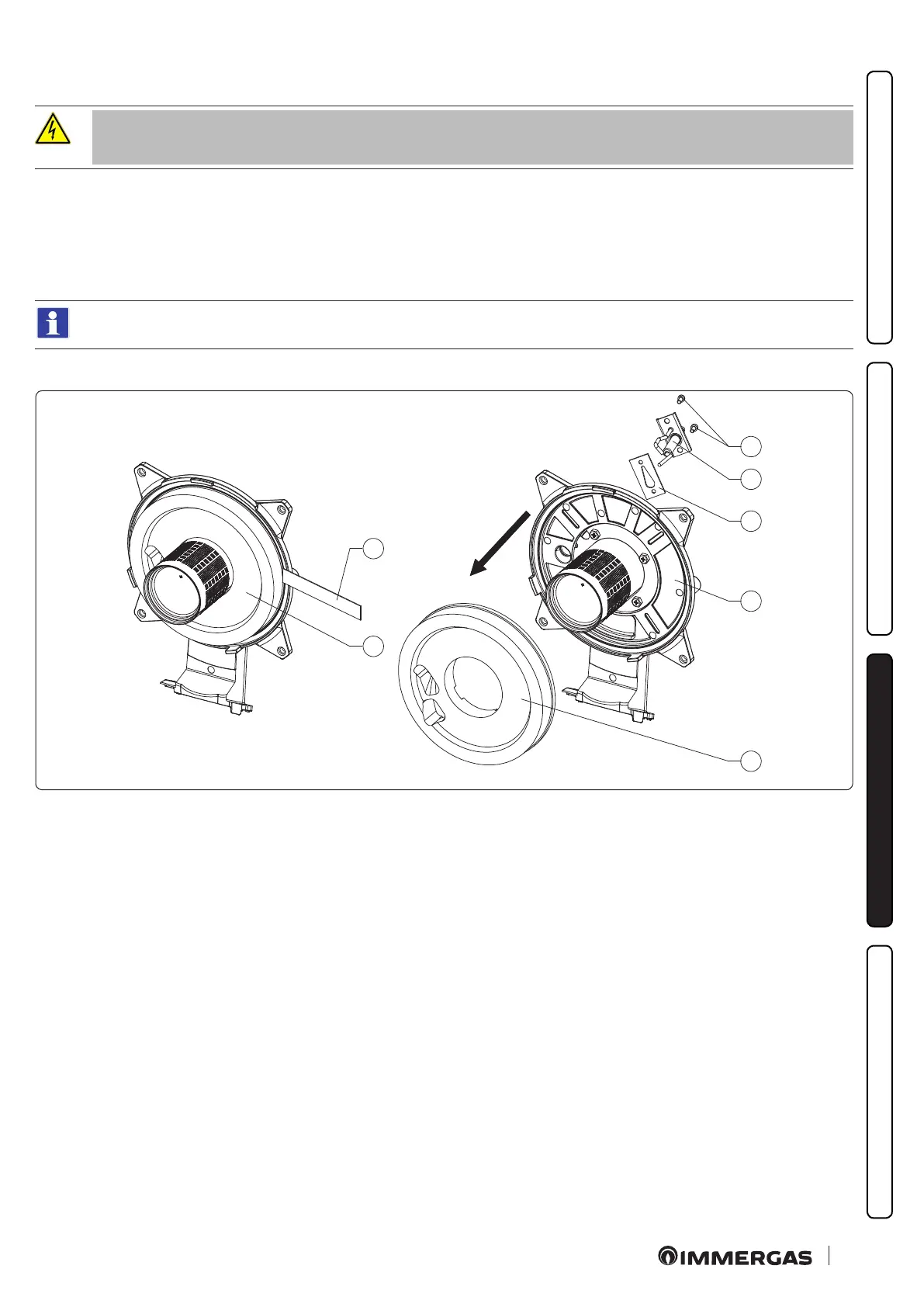 IMMERGAS