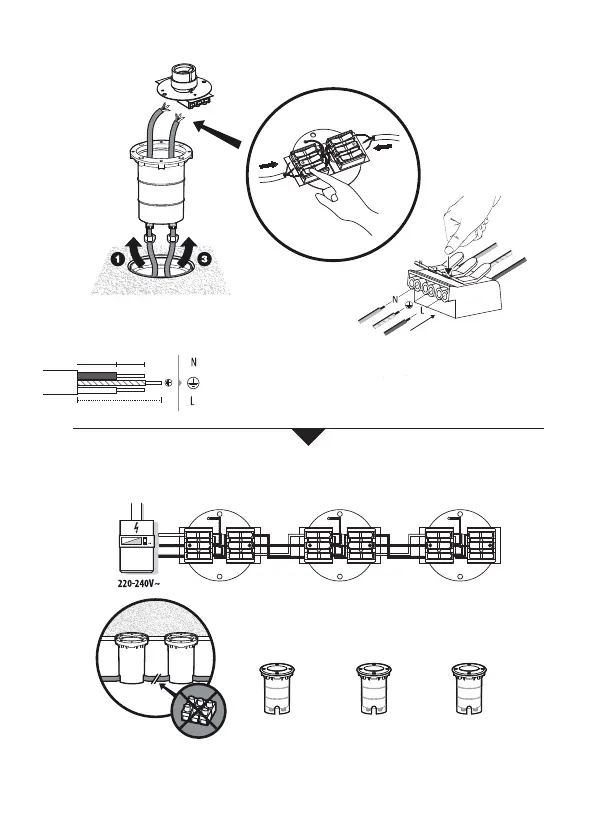 1
3
N
L
N
L
220-240V~