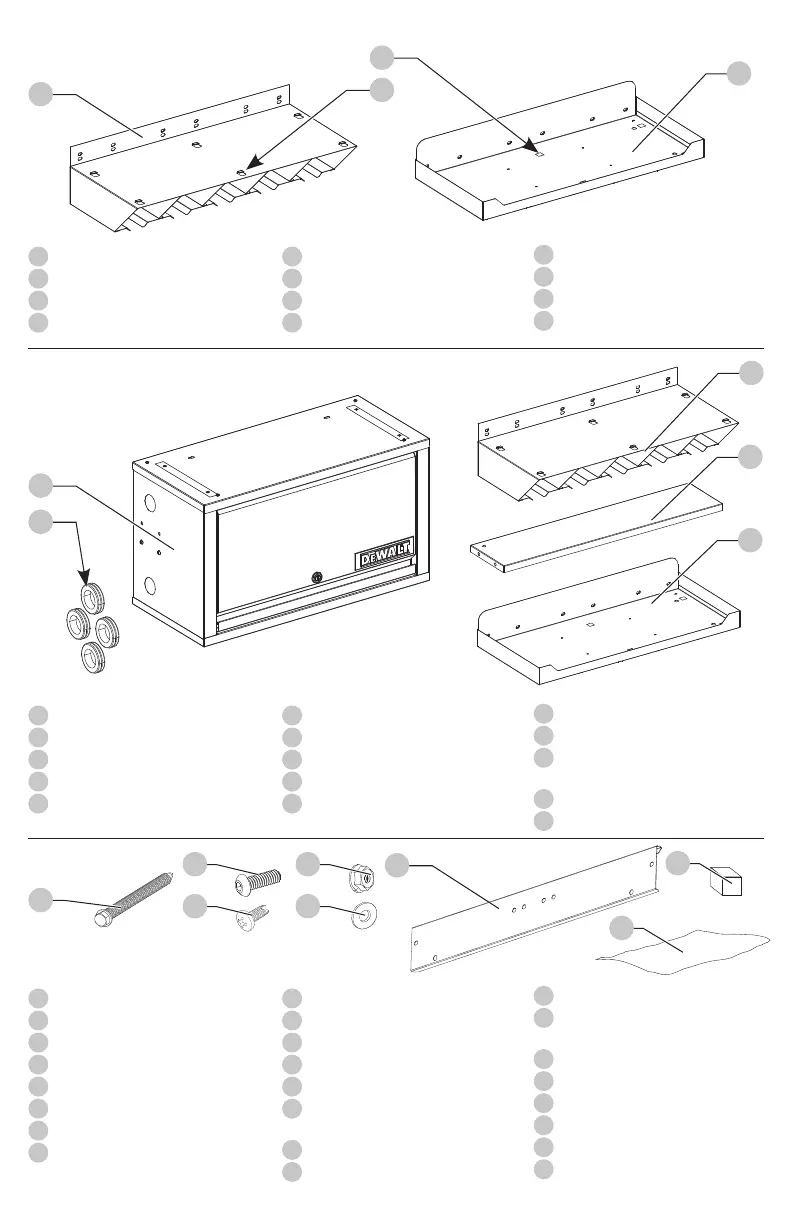 DEWALT