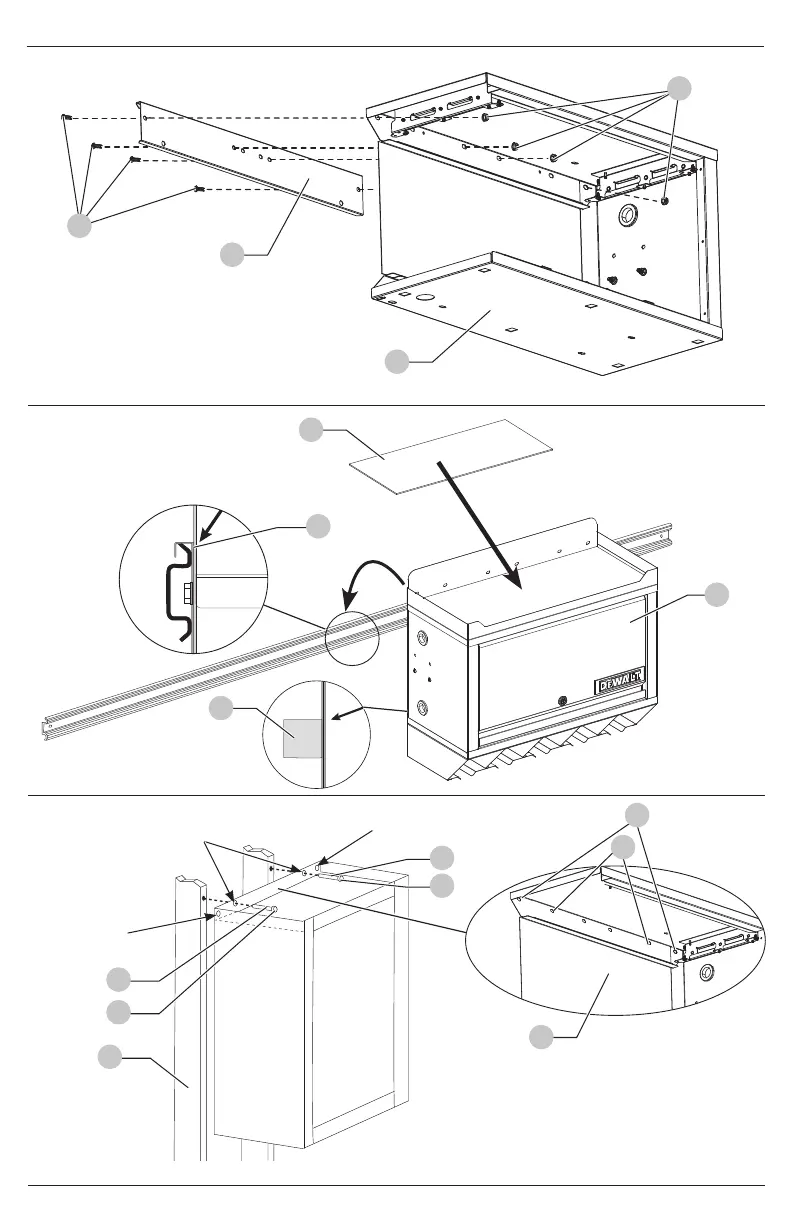 DEWALT