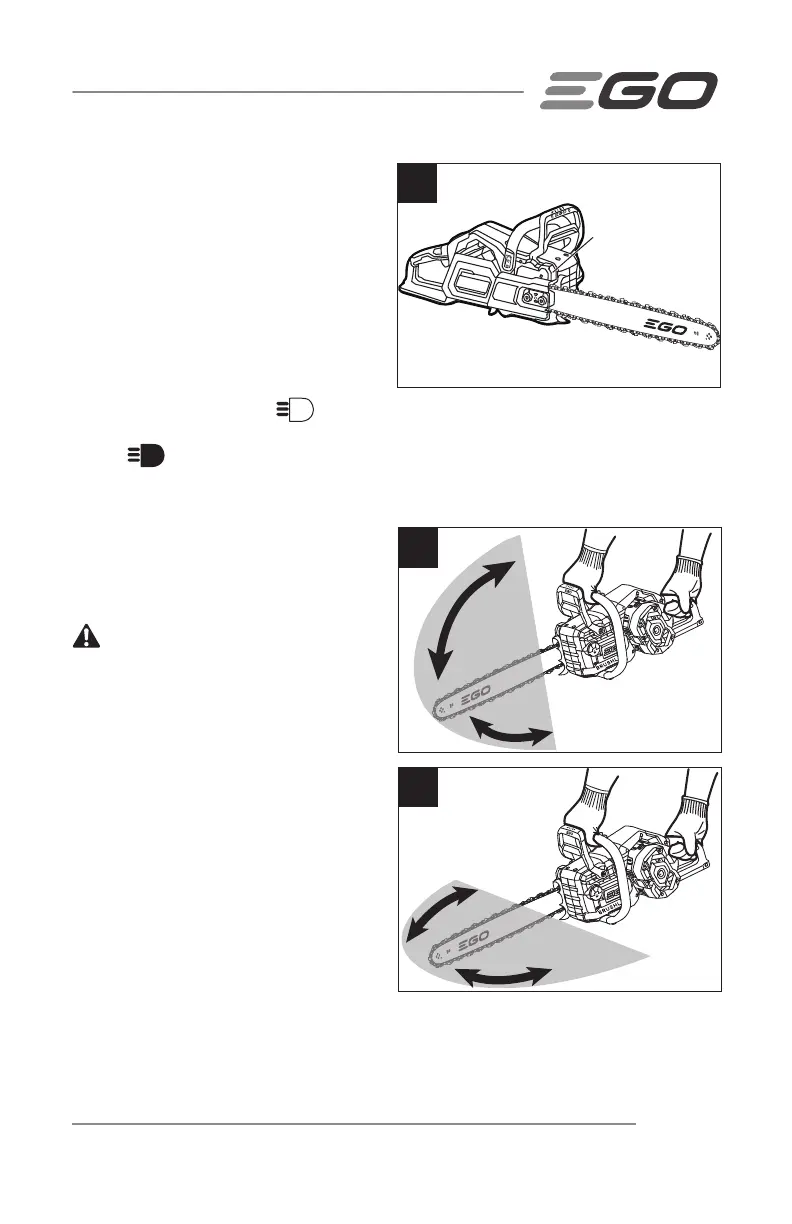 EGO

EGO

EGO

EGO