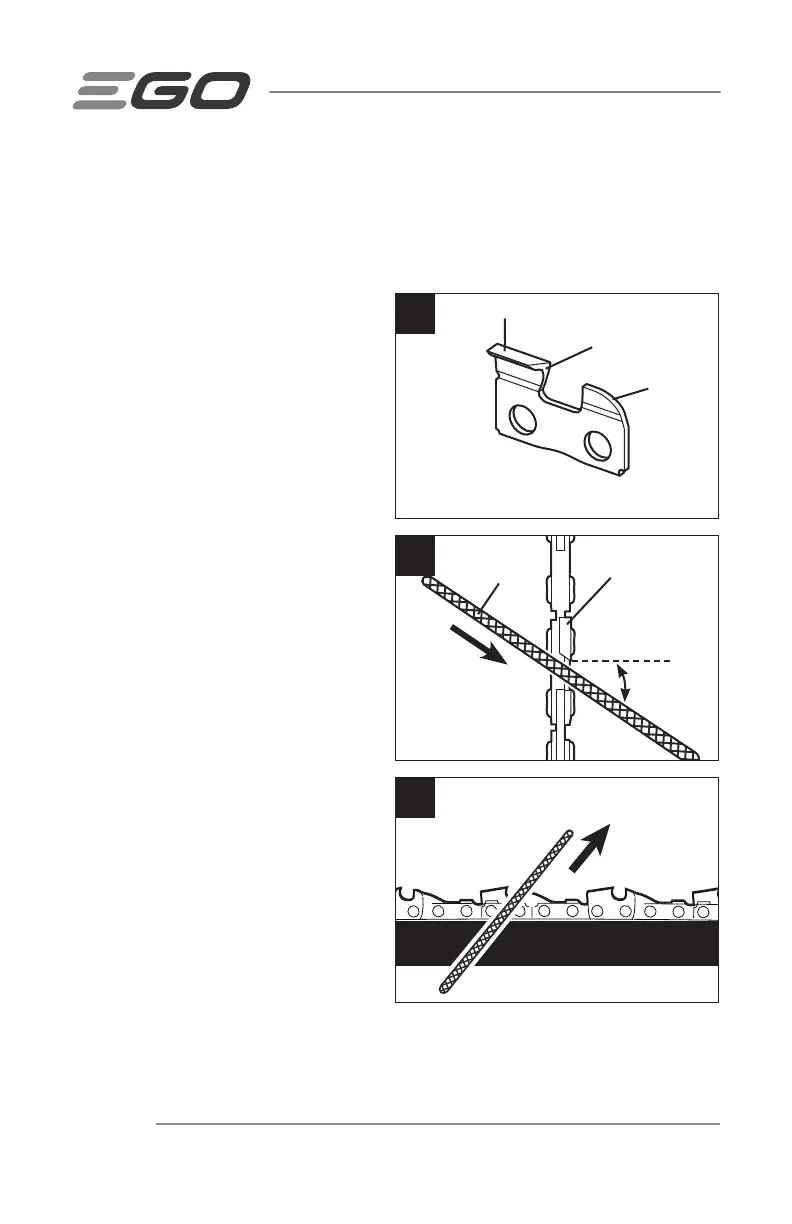 EGO