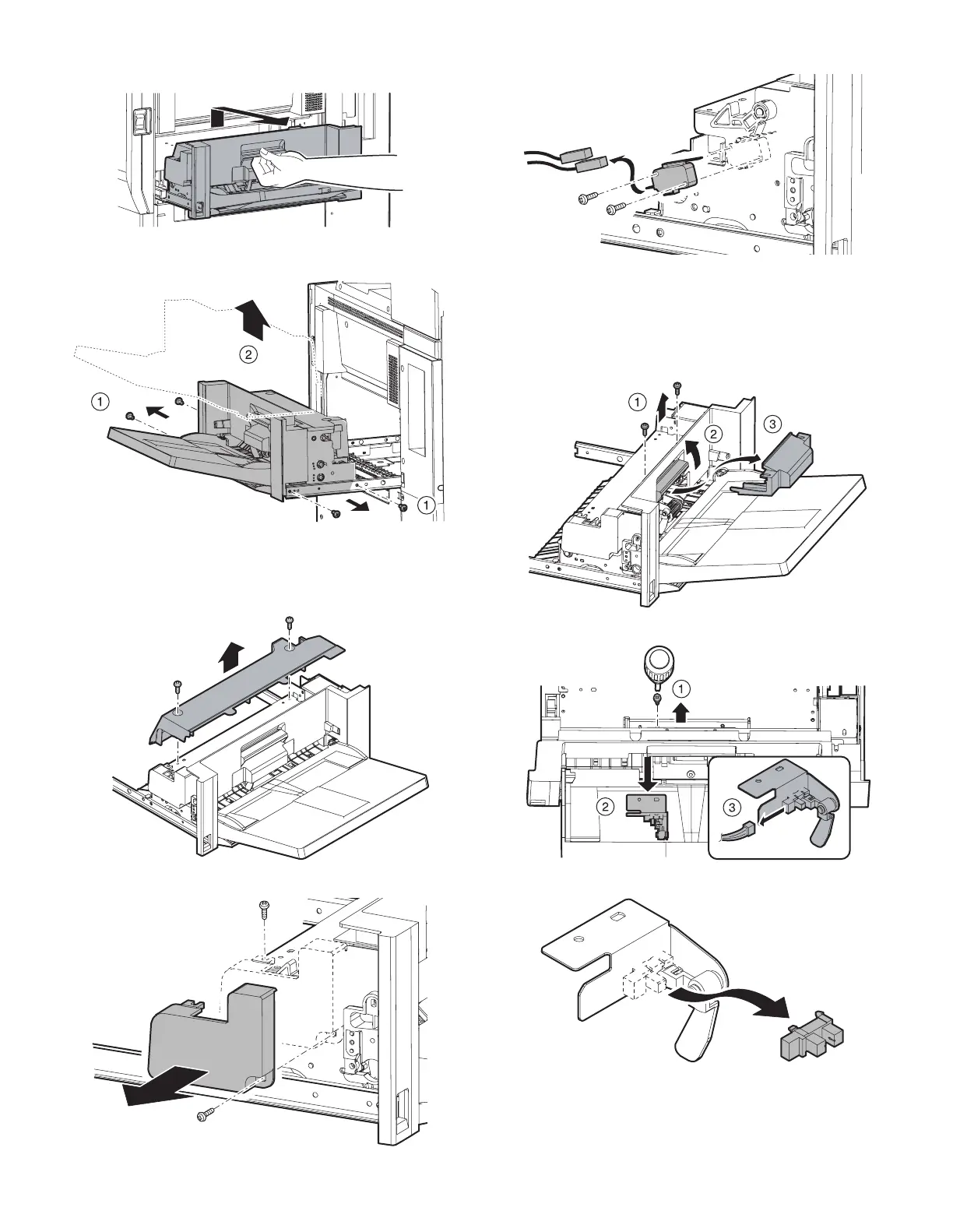 2

1

1

1

2

3

1

2

3