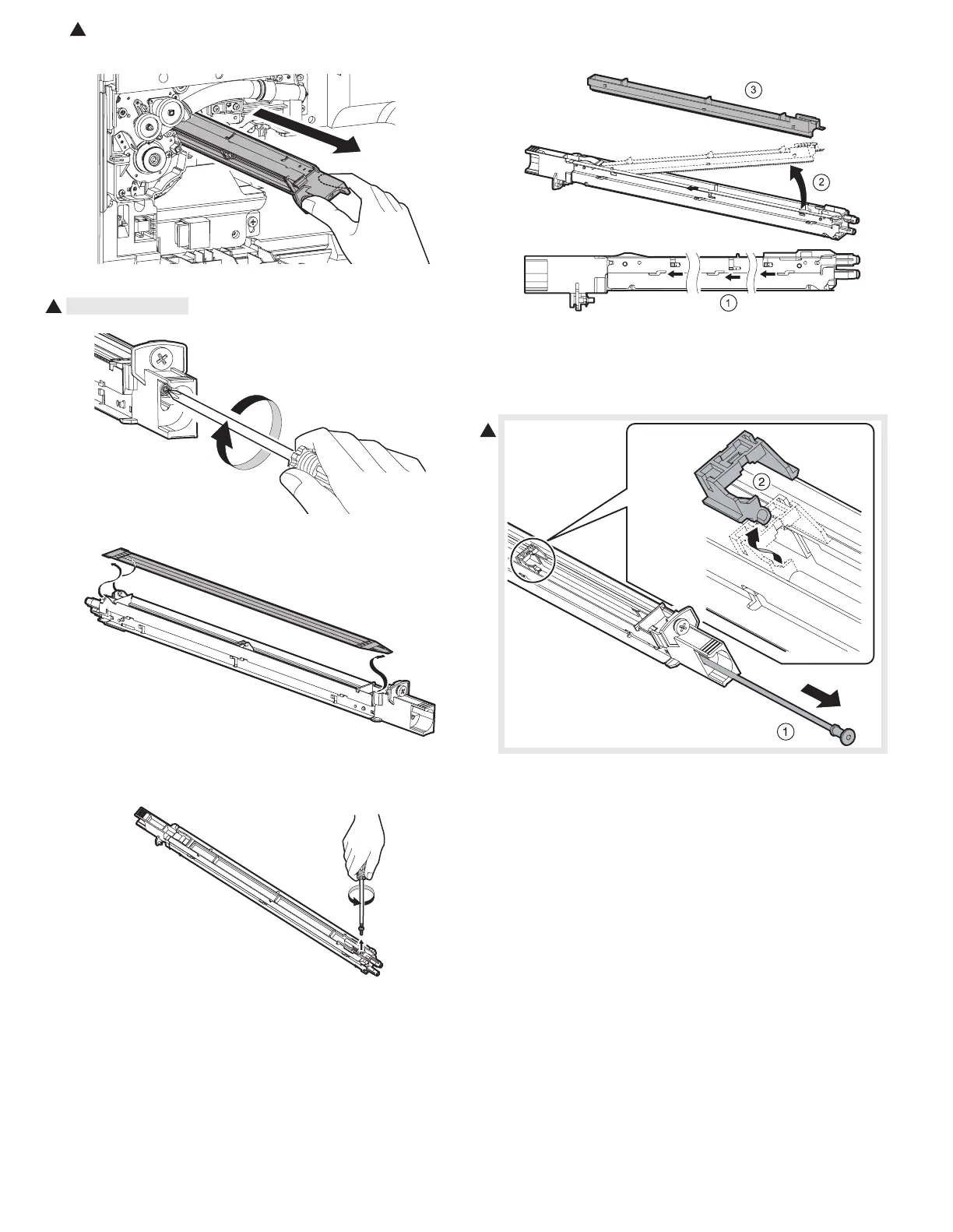 3

2

1

2

1