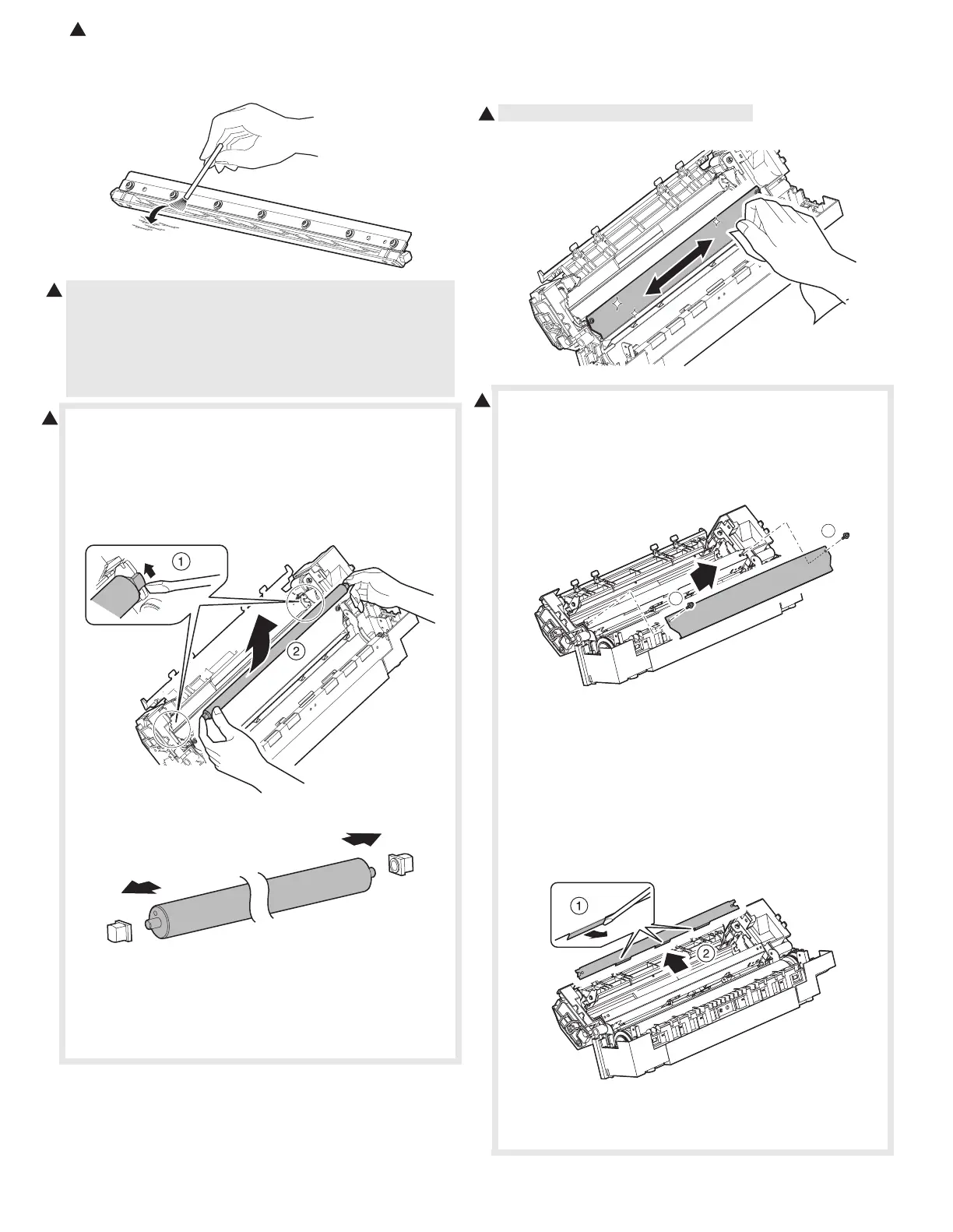 1

2

1

2