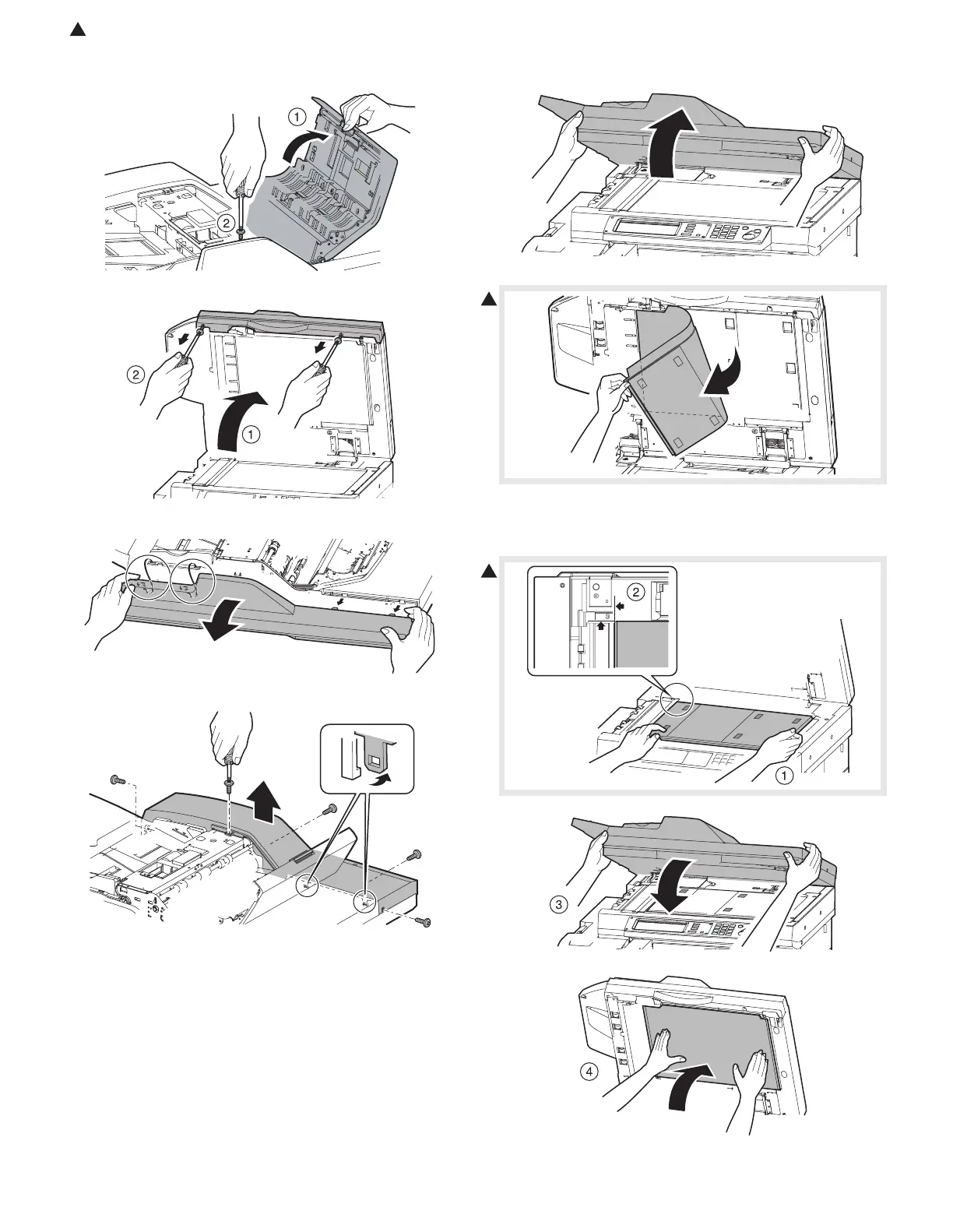 1
2
2
1
2
1
3
4