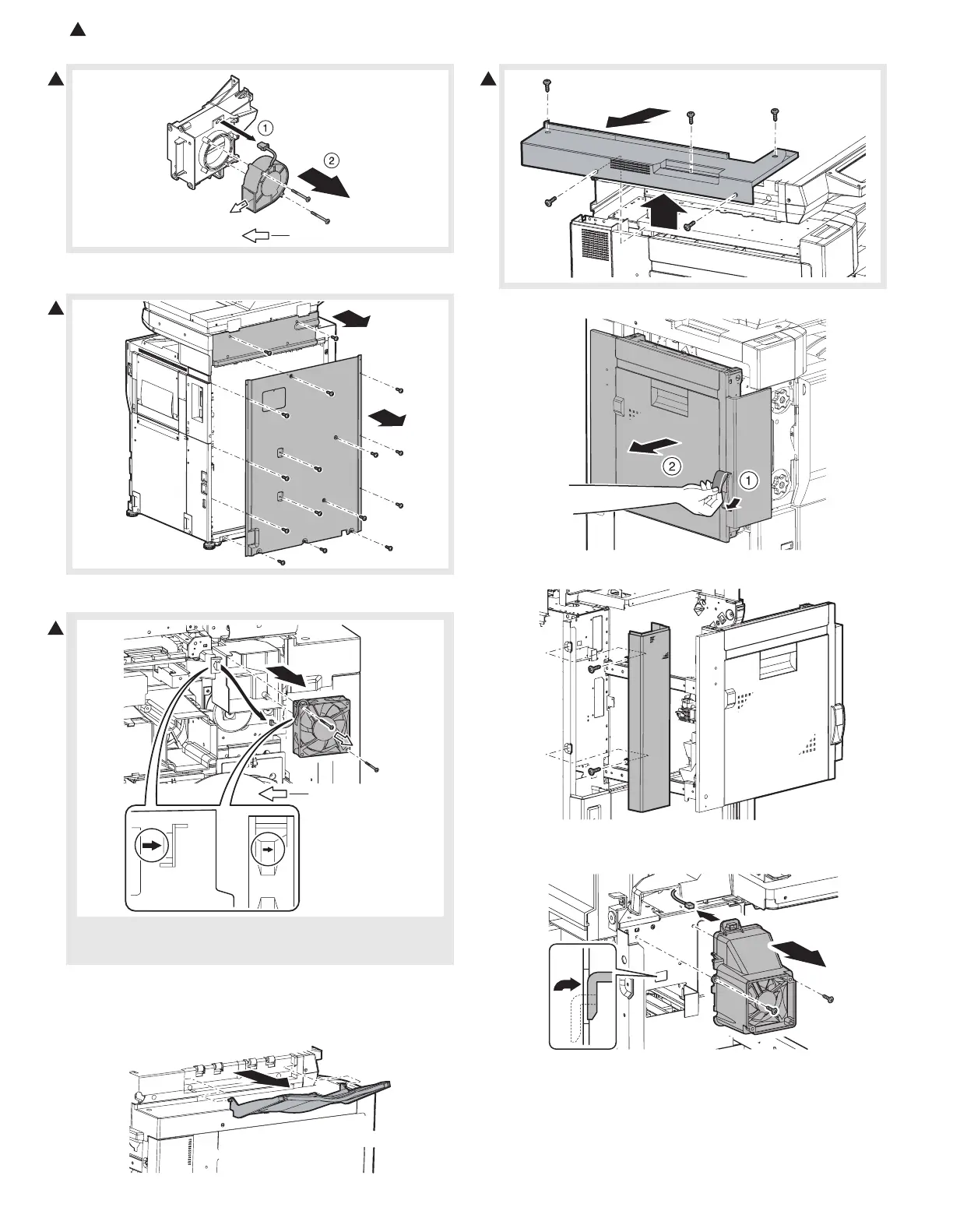 1

2

2

1