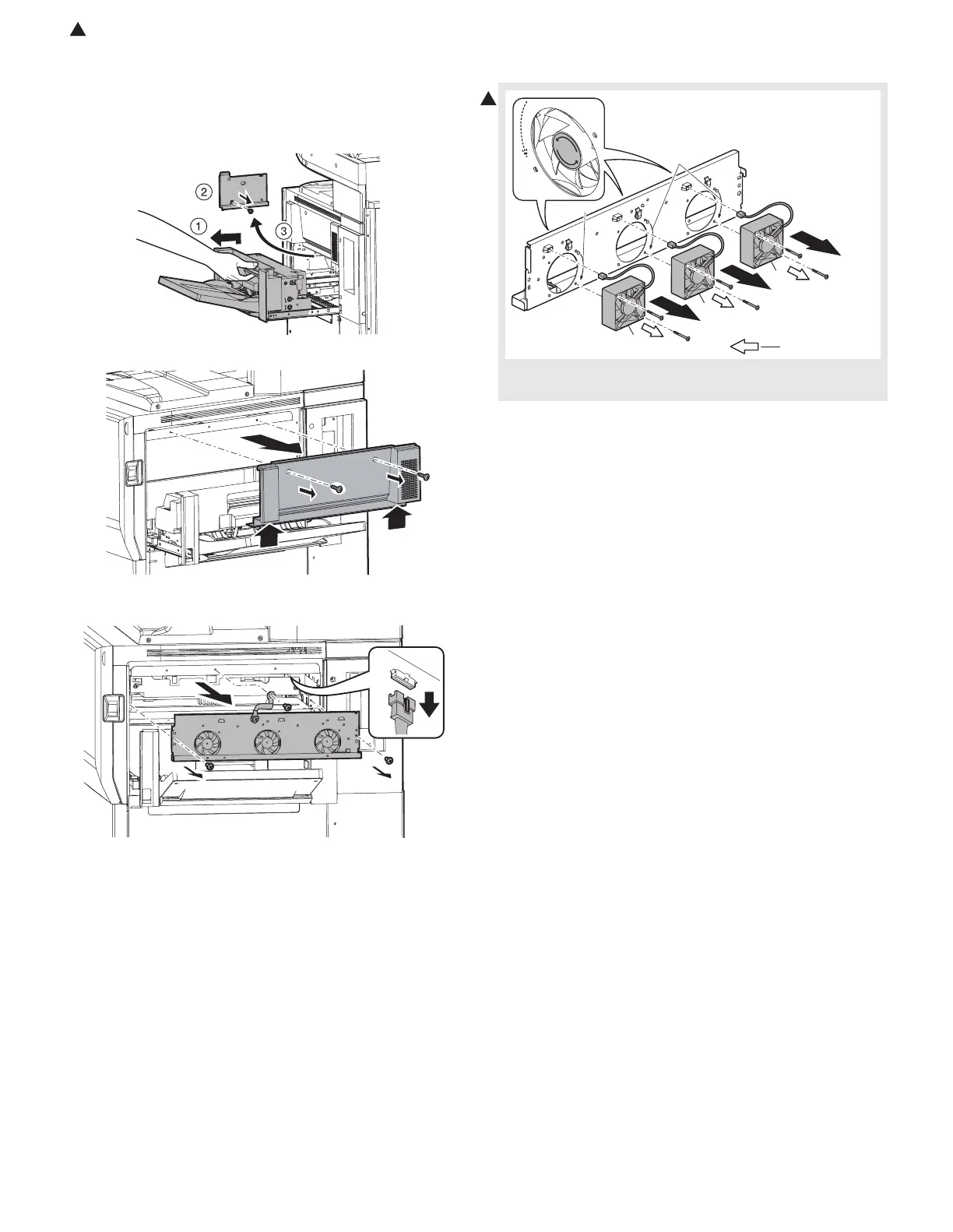 ②

①

③