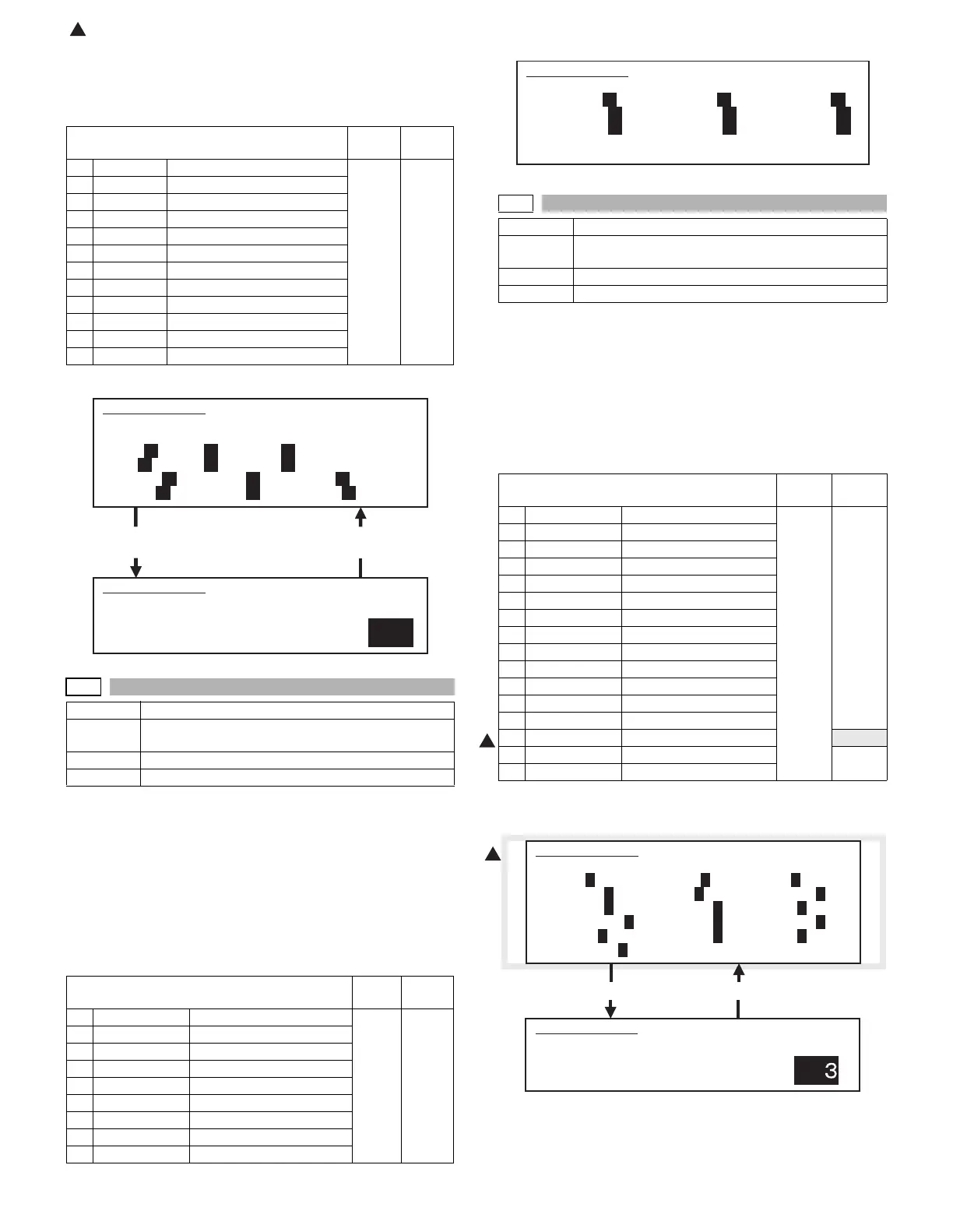 3