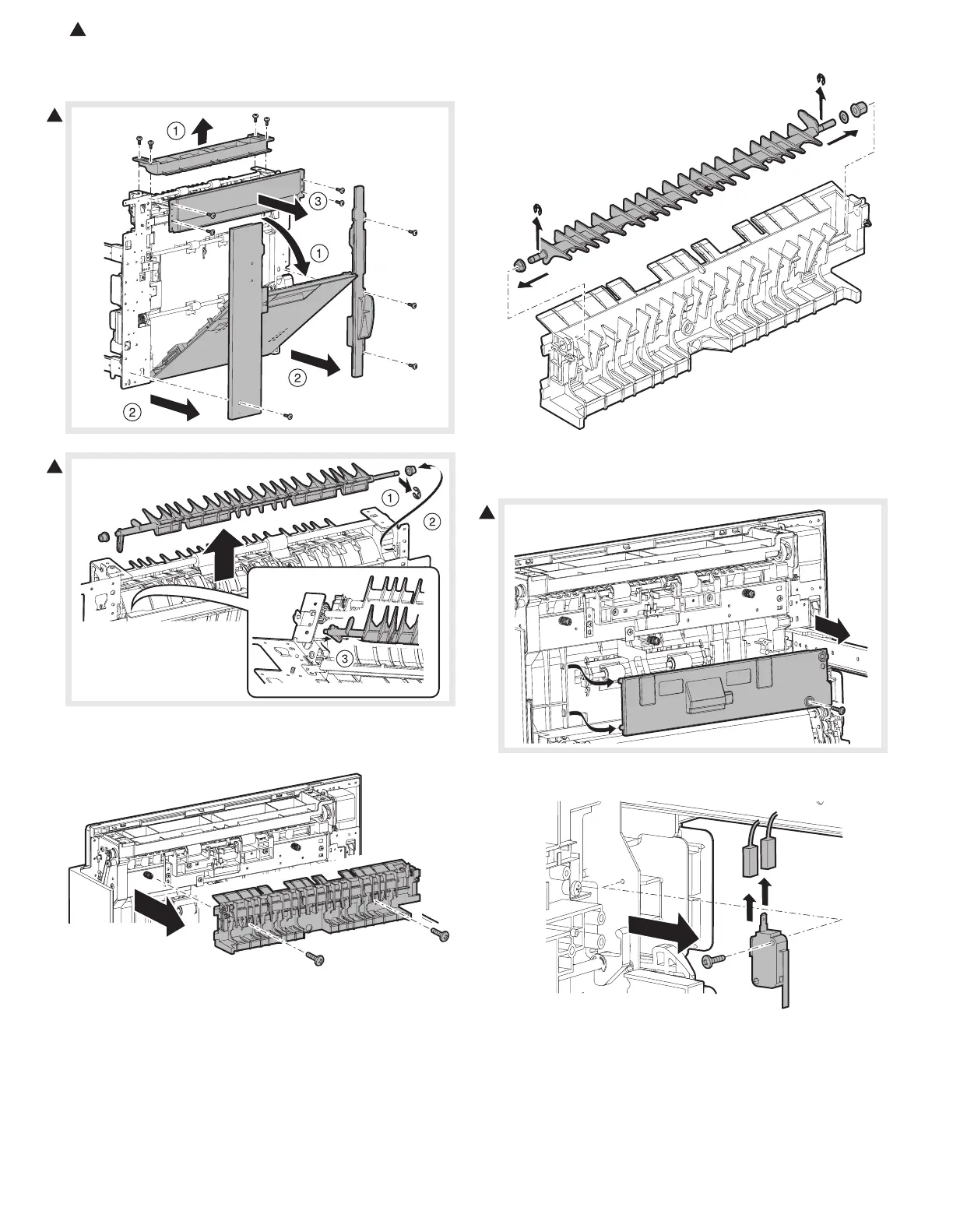 1
3
1
2
2
1
2
3