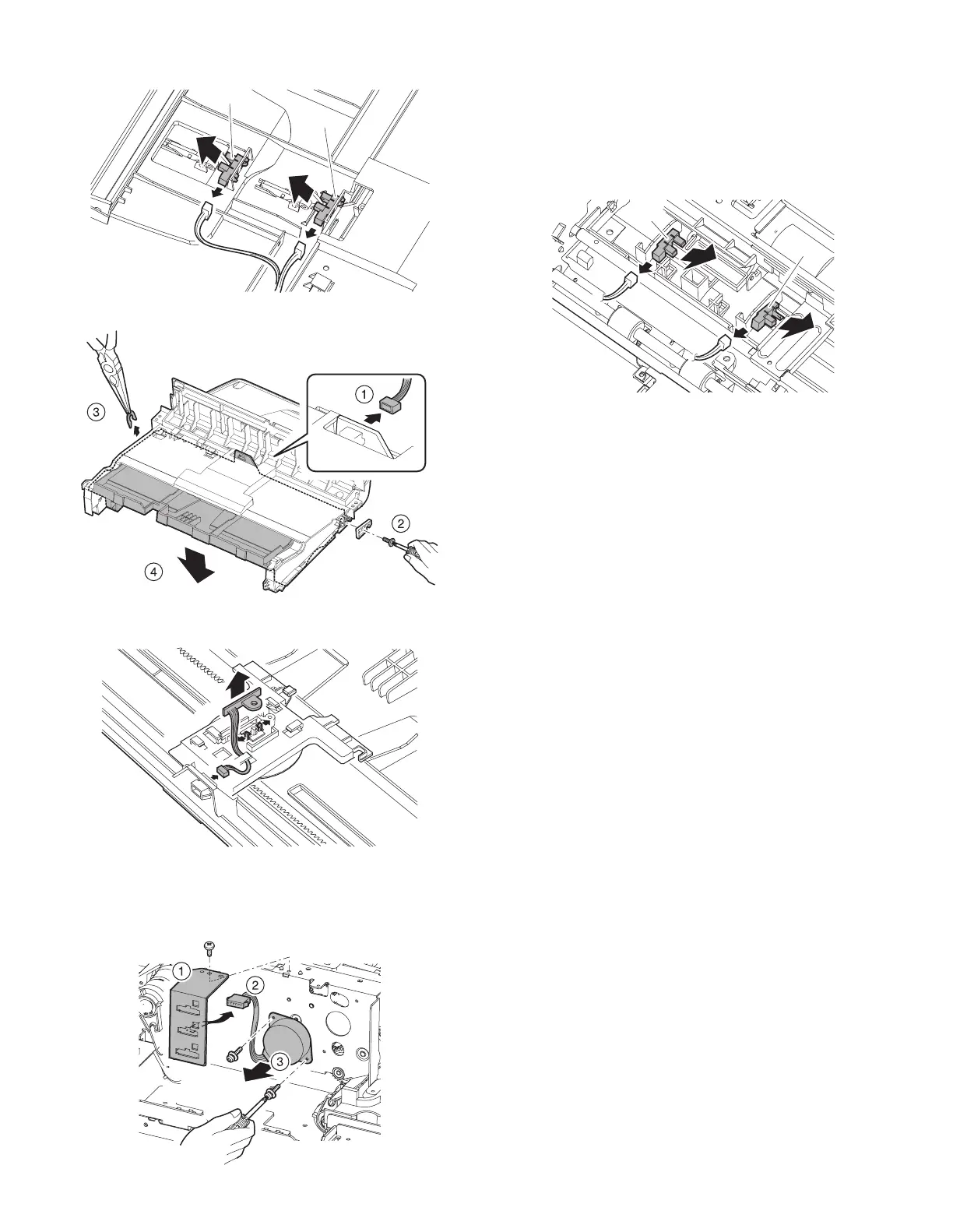 3

1

2

4

1

2

3