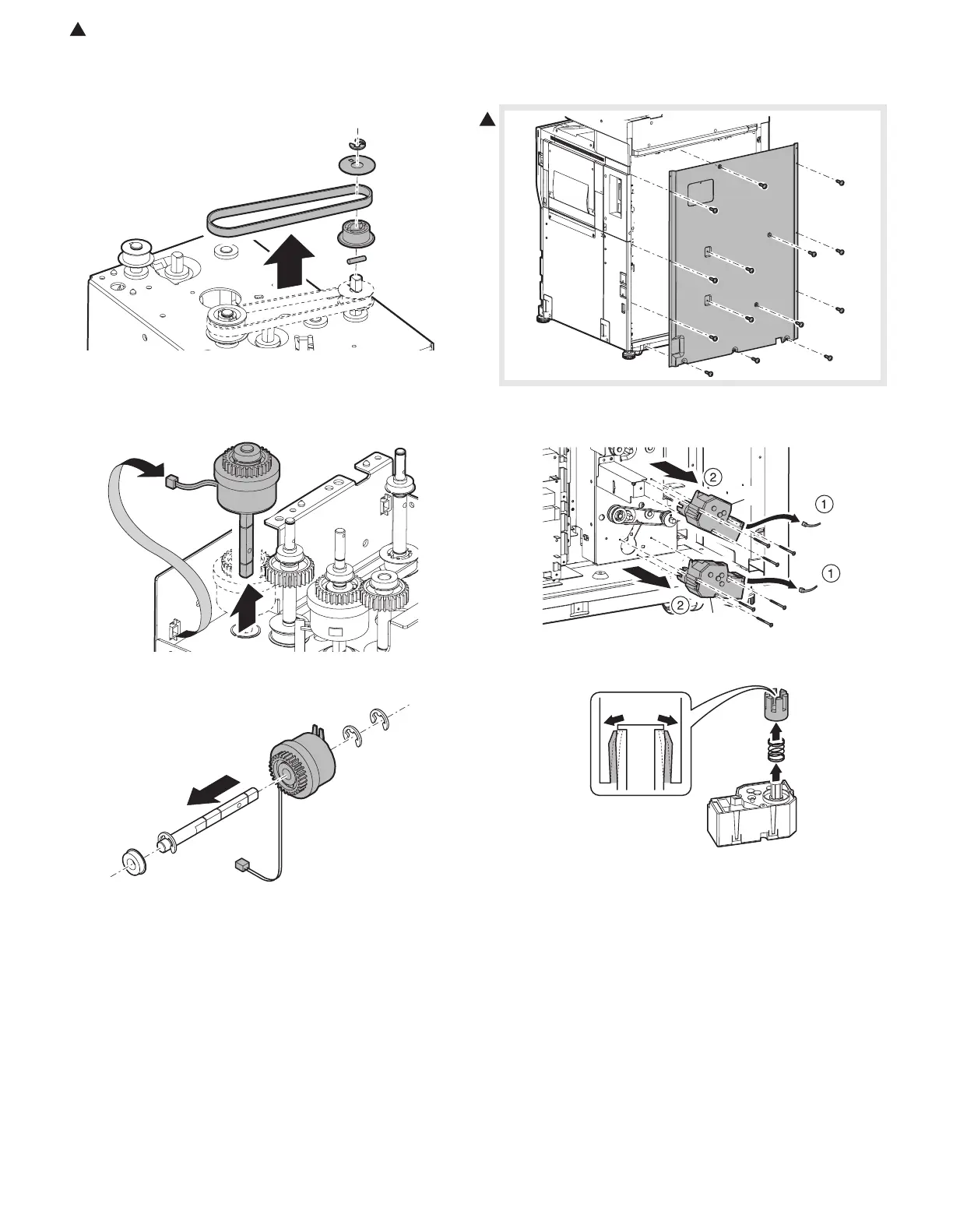 2

1

1

2