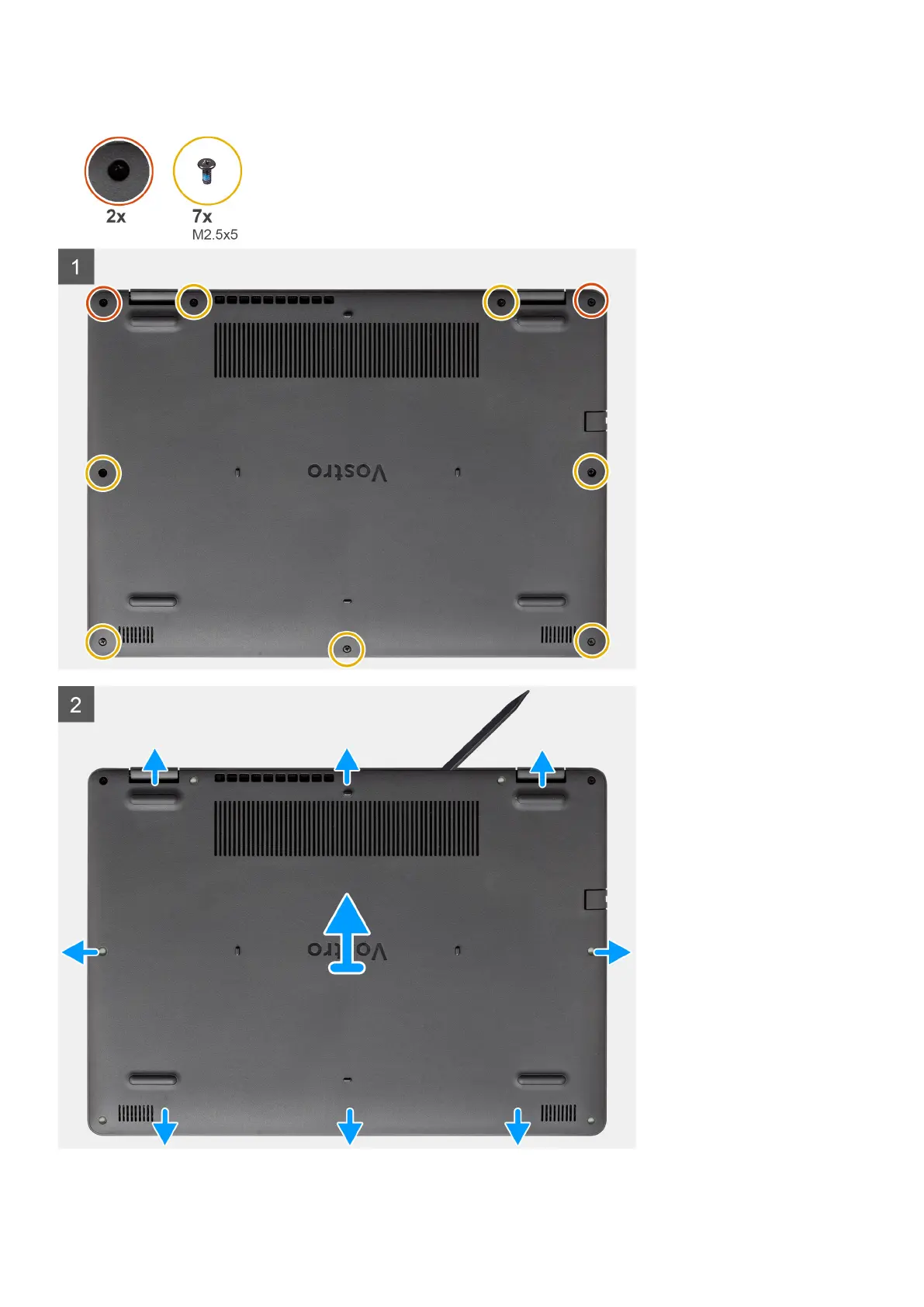 2x

7x
M2.5x5

1

Vostro

2

Vostro