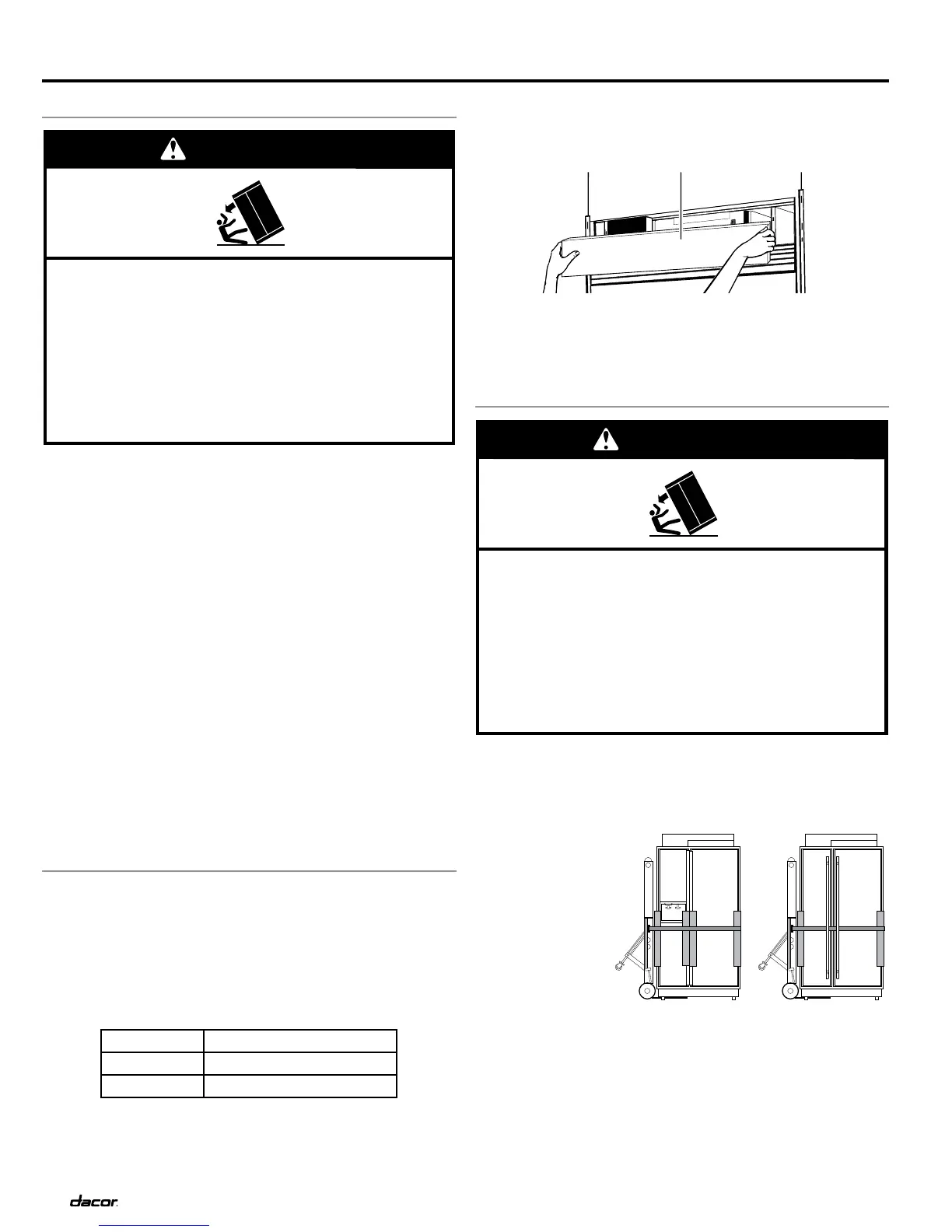 dacor