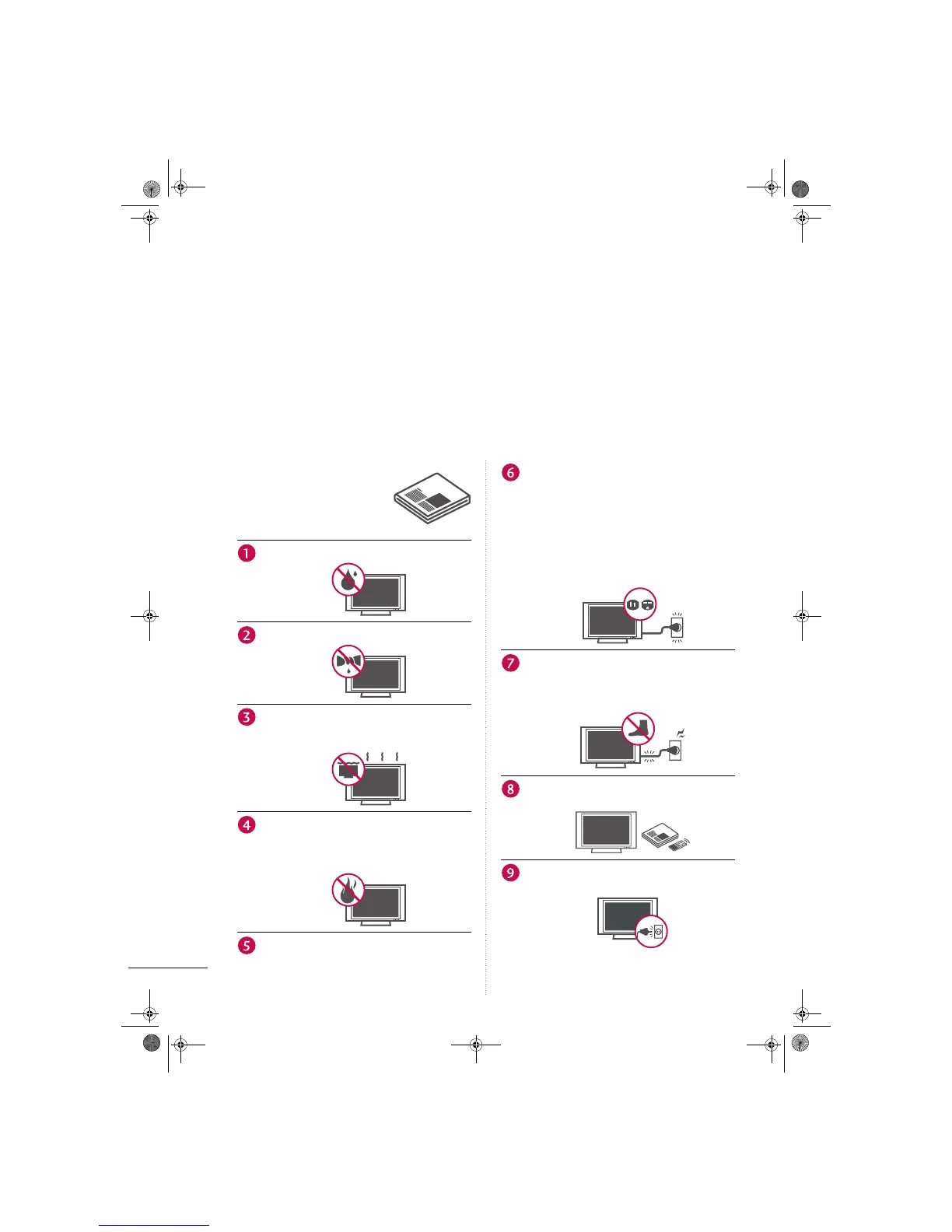 1

2

3

4

5

6

7

8

9