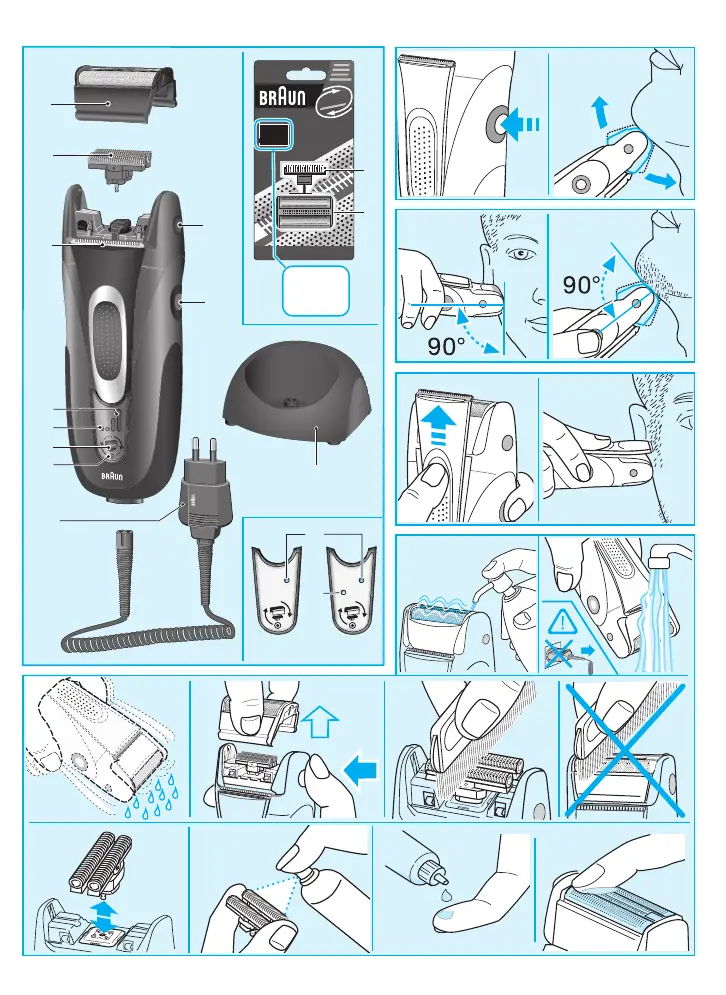 BRAUN

BRAUN

90°

90°