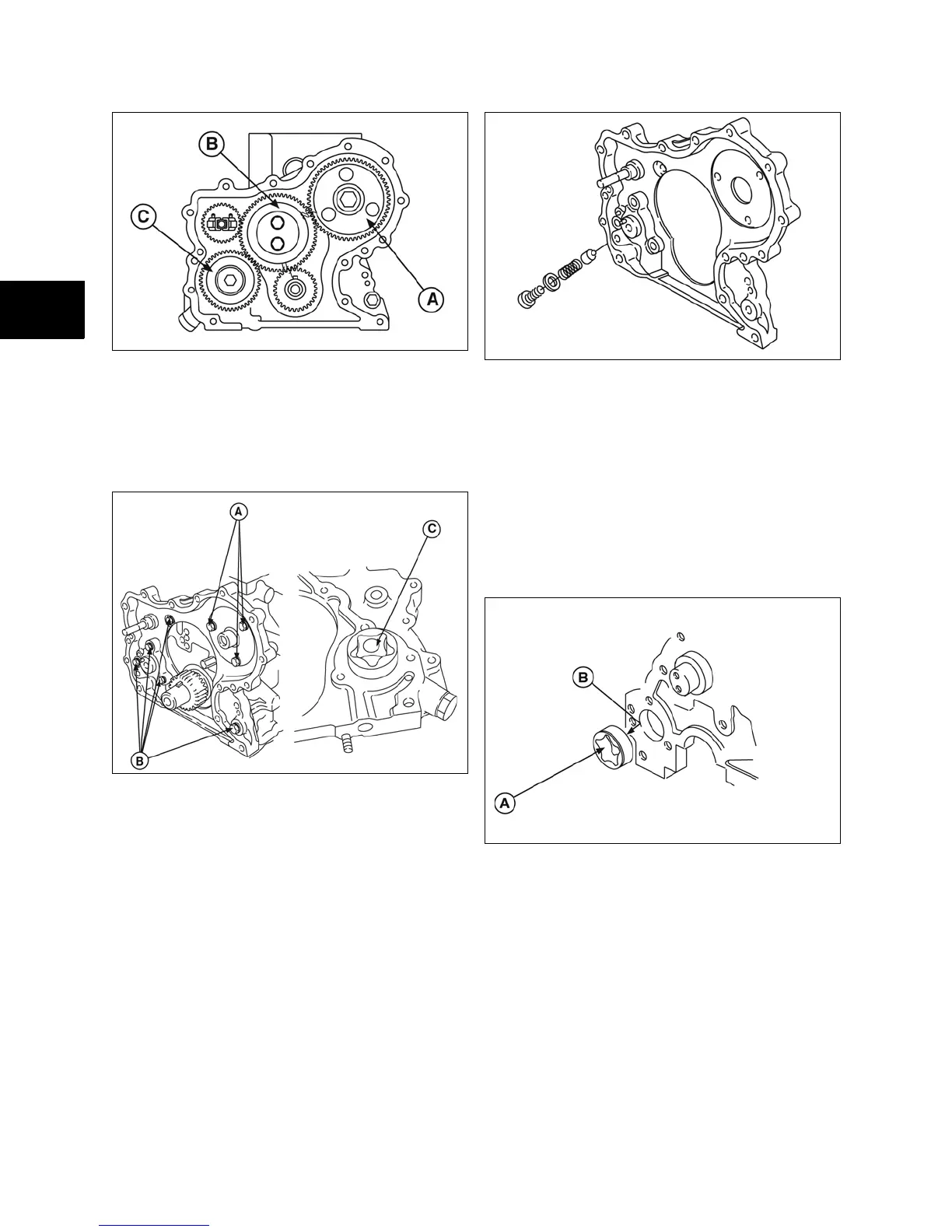 B
C
A

A
C
B

B
A