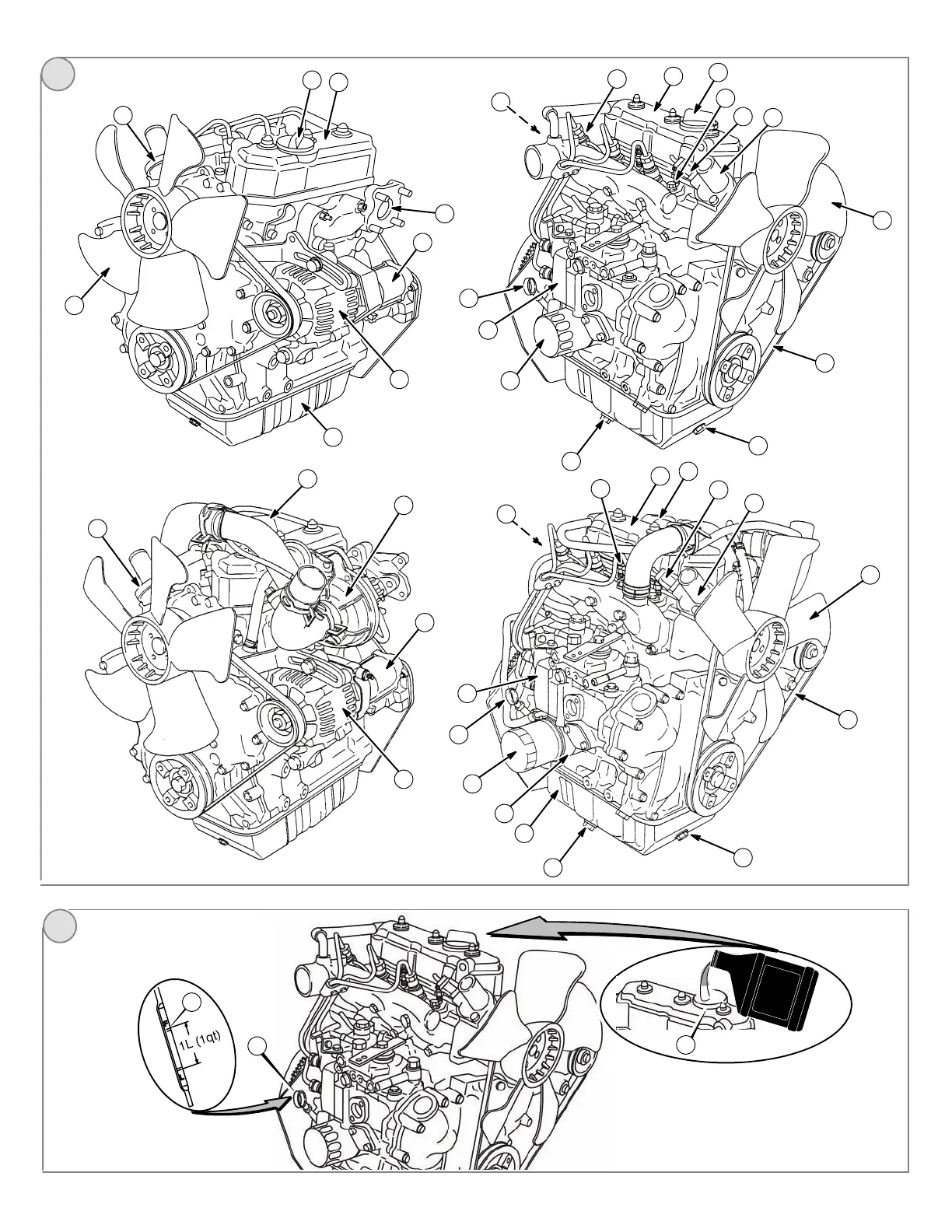 1L (1qt)