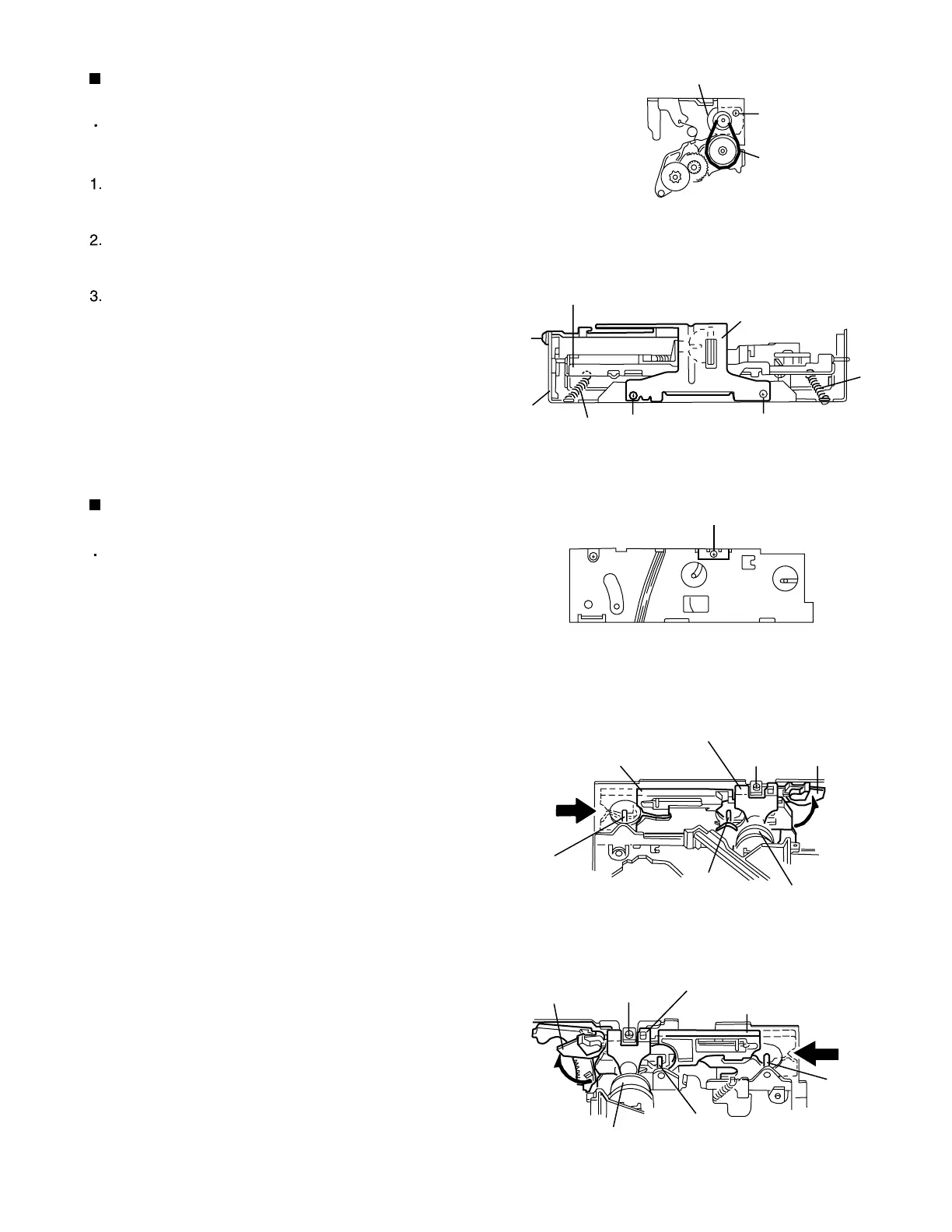 1.

2.

3.