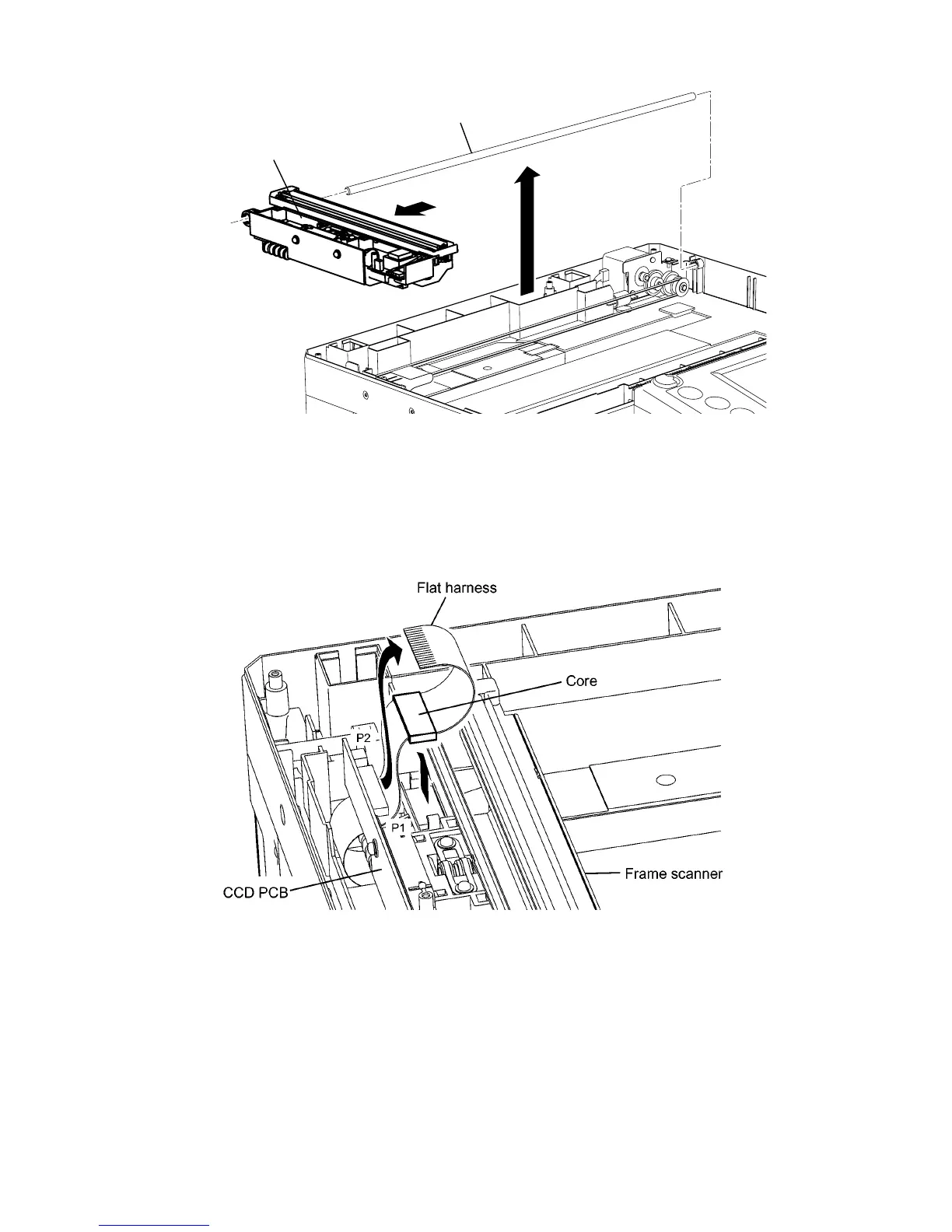 Flat harness

Core

P2

P1

CCD PCB

Frame scanner