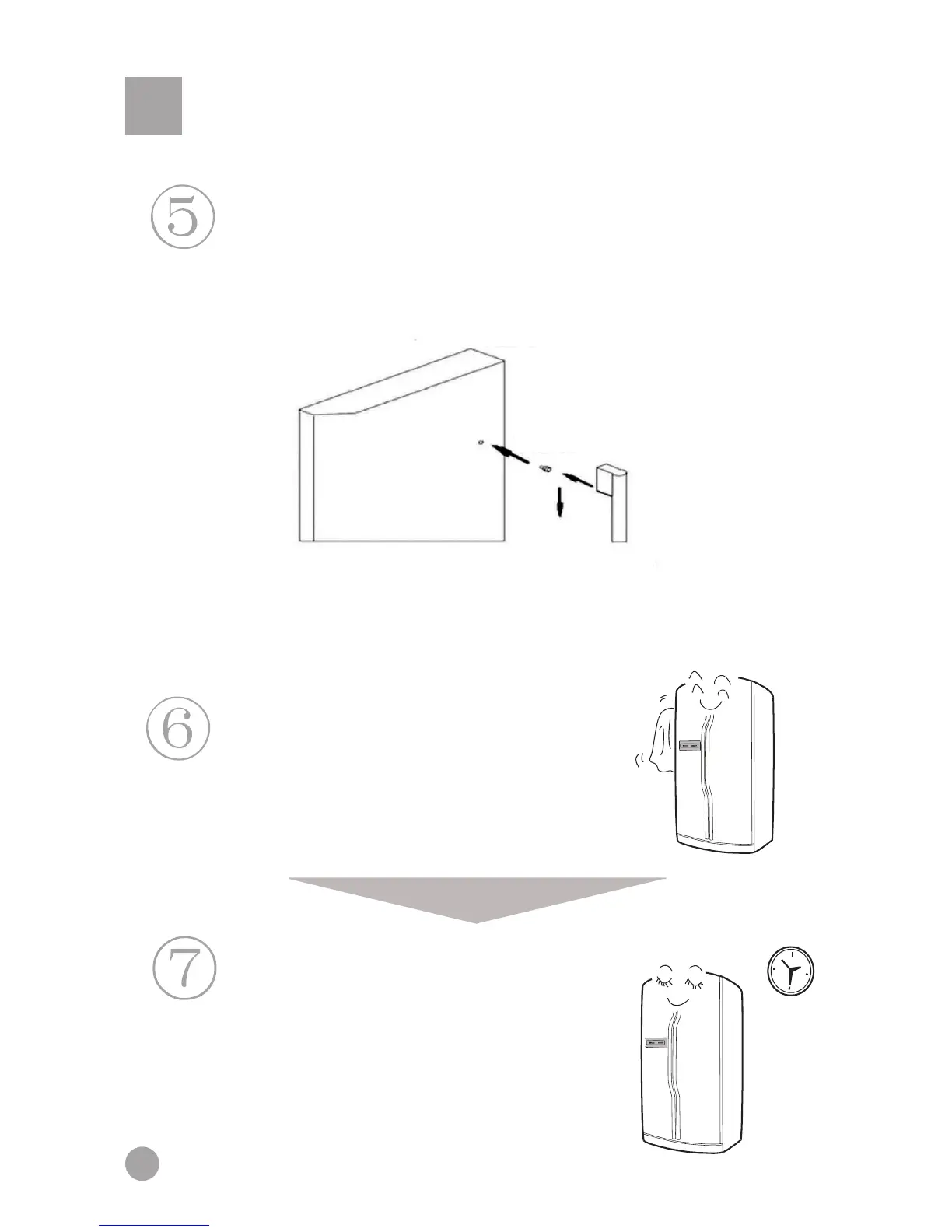 ⑤

⑥

⑦