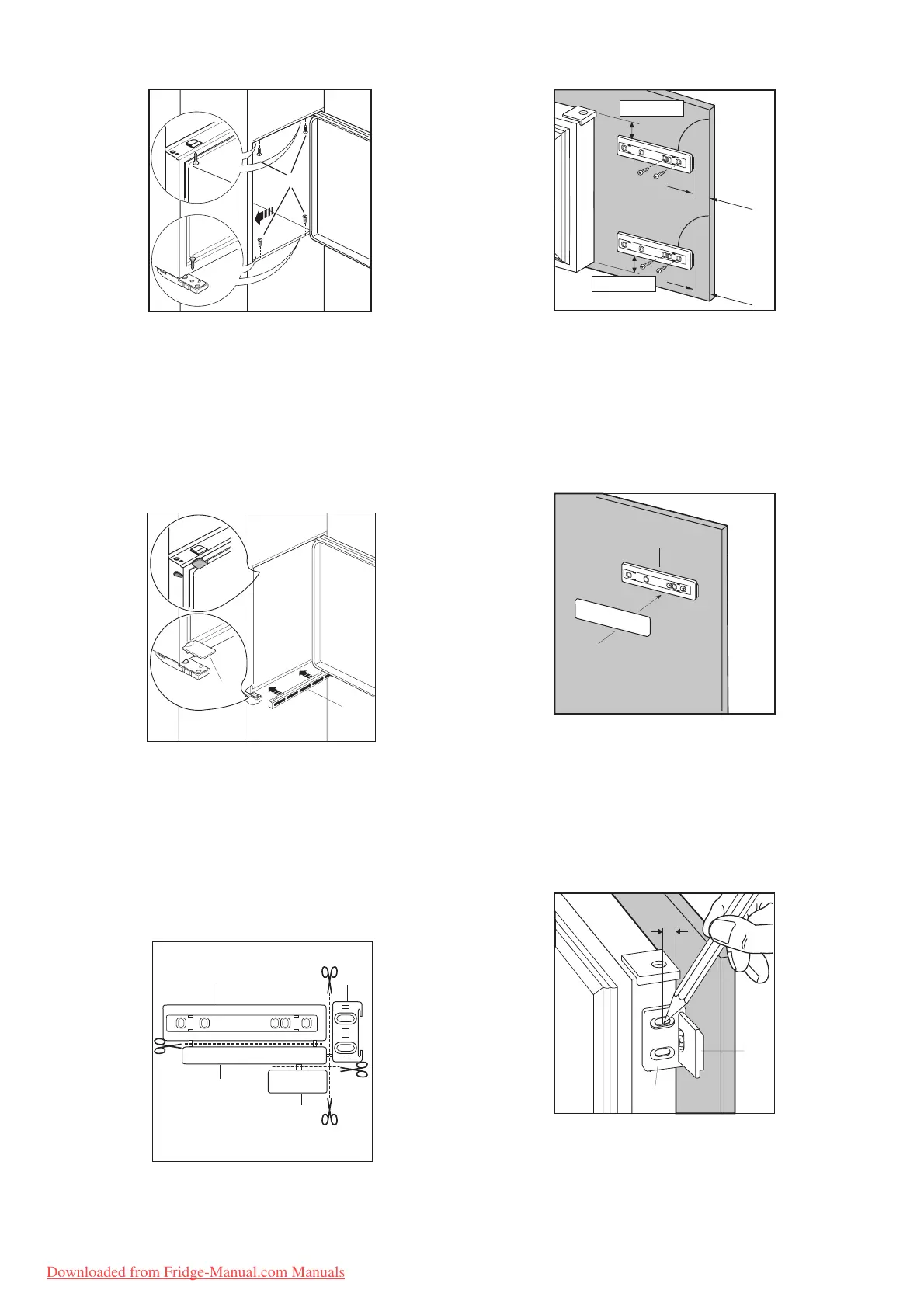 Downloaded from Fridge-Manual.com Manuals