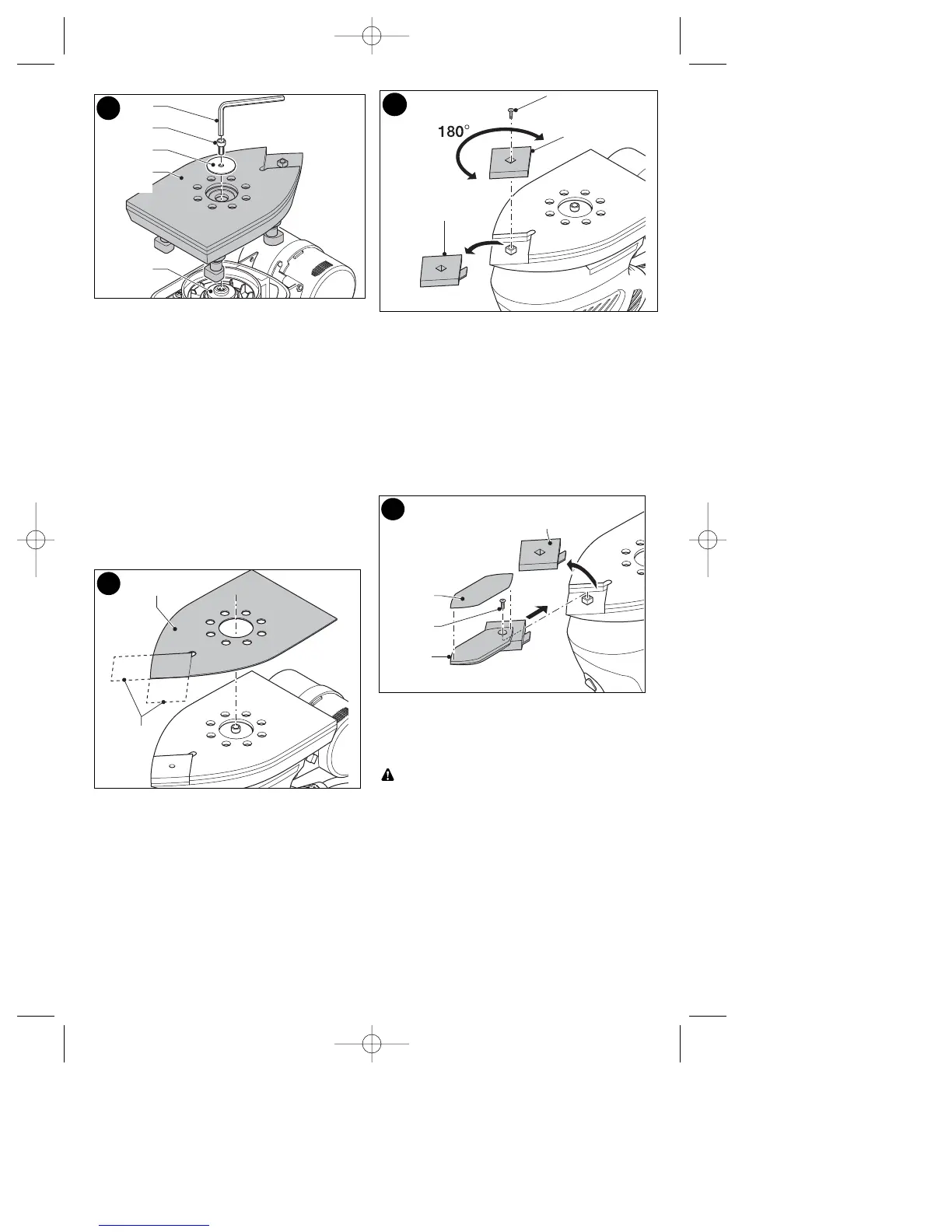 180°