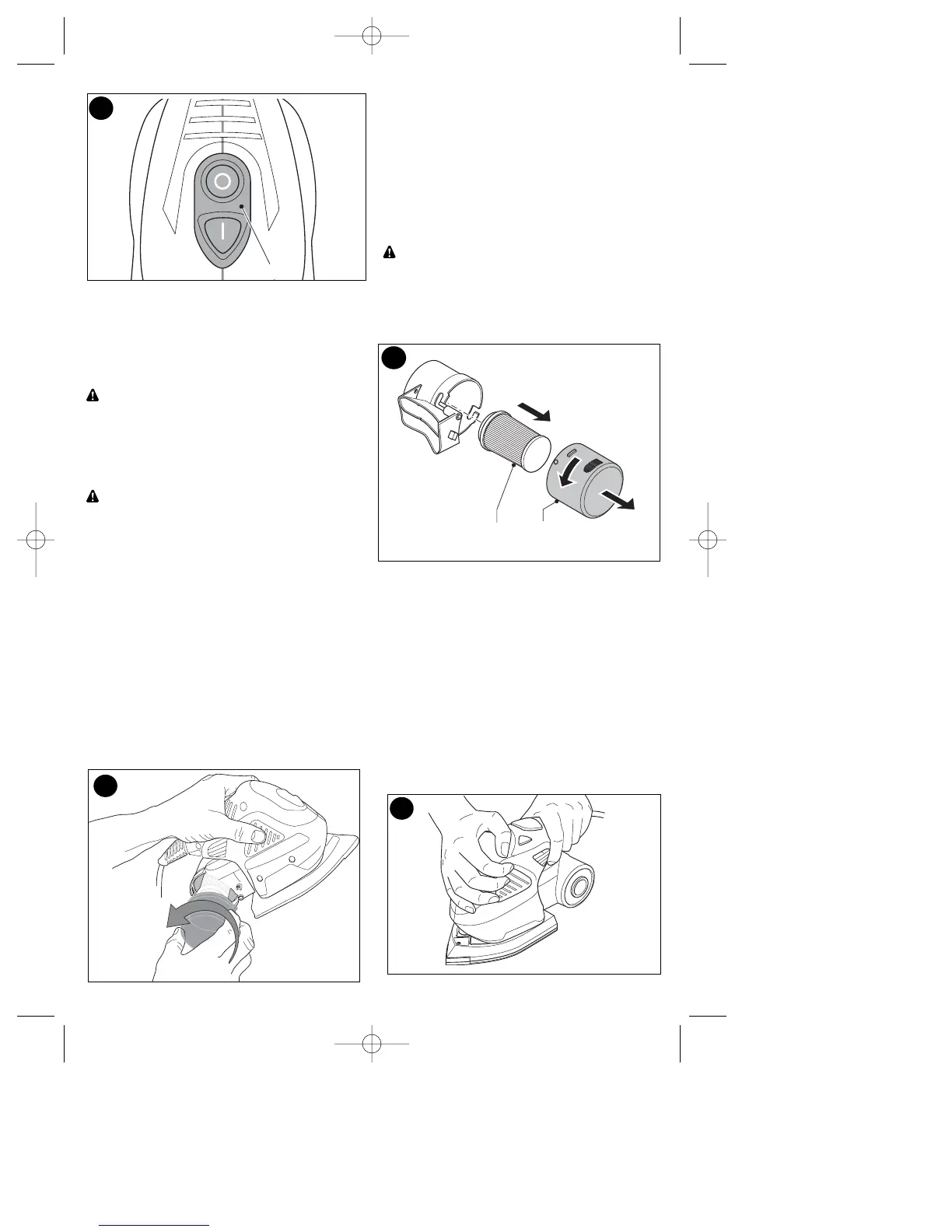 O

I