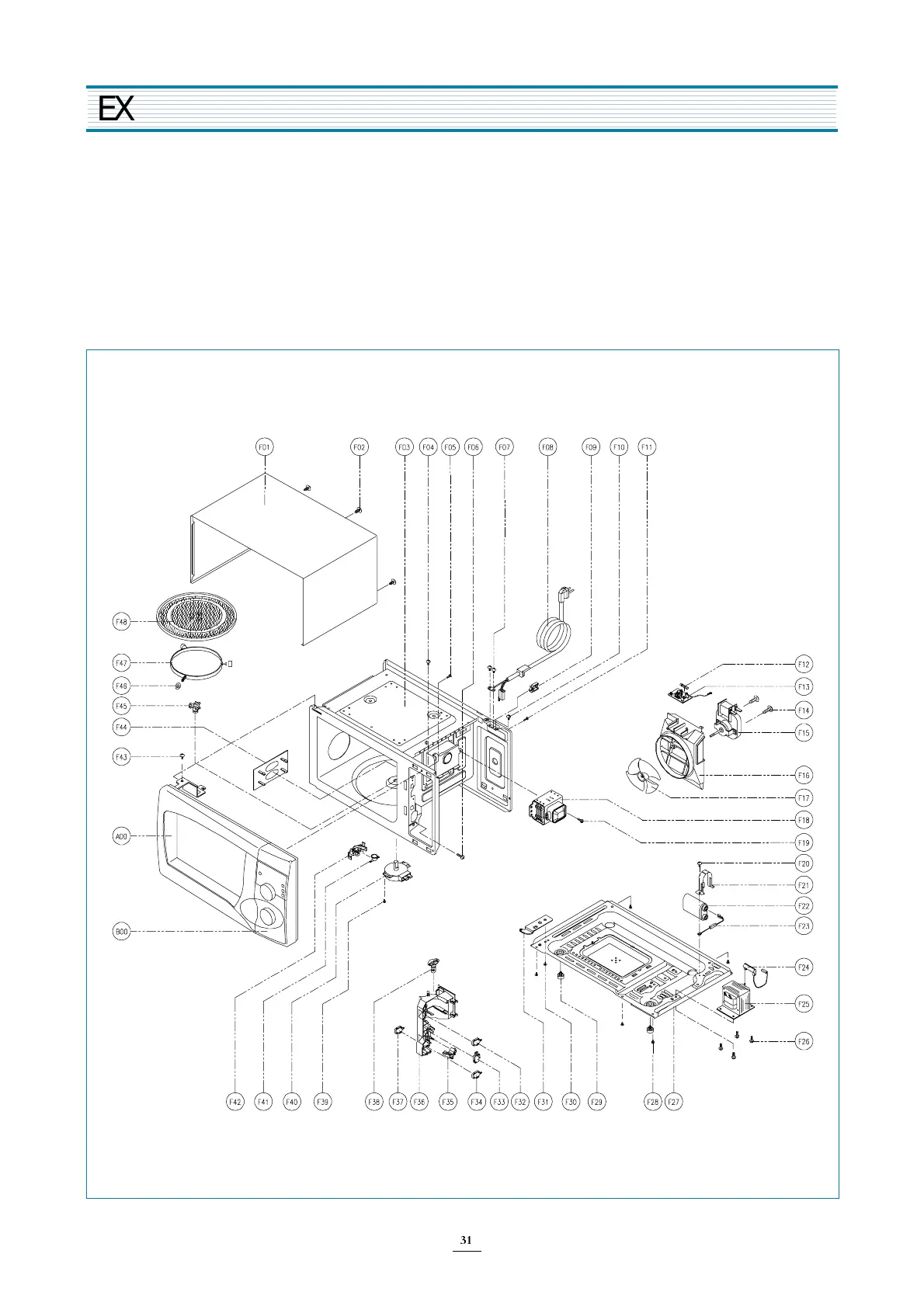 EX

F01 F02 F03 F04 F05 F06 F07 F08 F09 F10 F11

F48

F47

F46

F45

F44

F43

A00

B00

F12

F13

F14

F15

F16

F17

F18

F19

F20

F21

F22

F23

F24

F25

F26

F42 F41 F40 F39 F38 F37 F36 F35 F34 F33 F32 F31 F30 F29 F28 F27

31