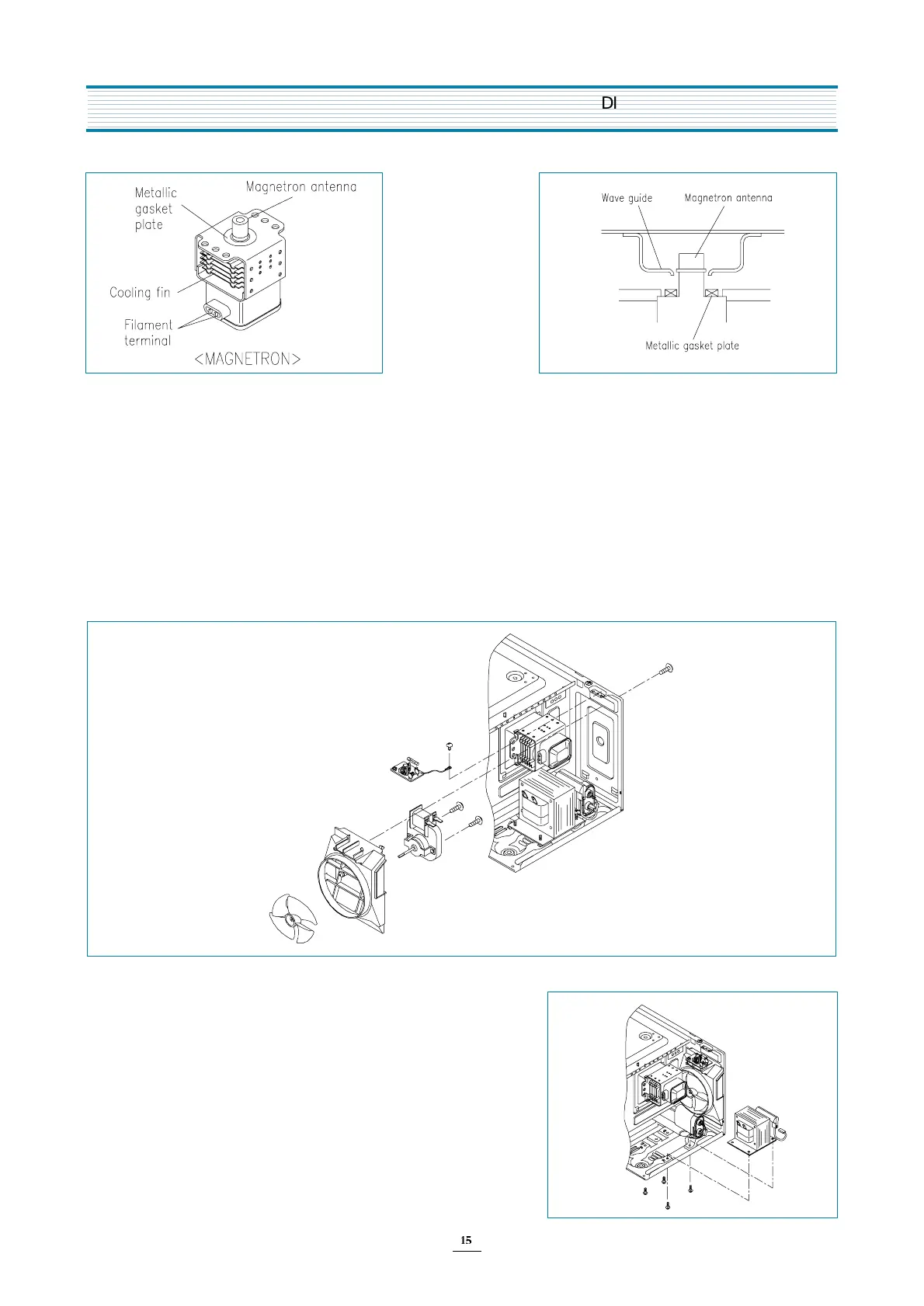 DI

Metallic gasket plate

Magnetron antenna

Cooling fin

Filament terminal

<MAGNETRON>

Wave guide

Magnetron antenna

Metallic gasket plate

15