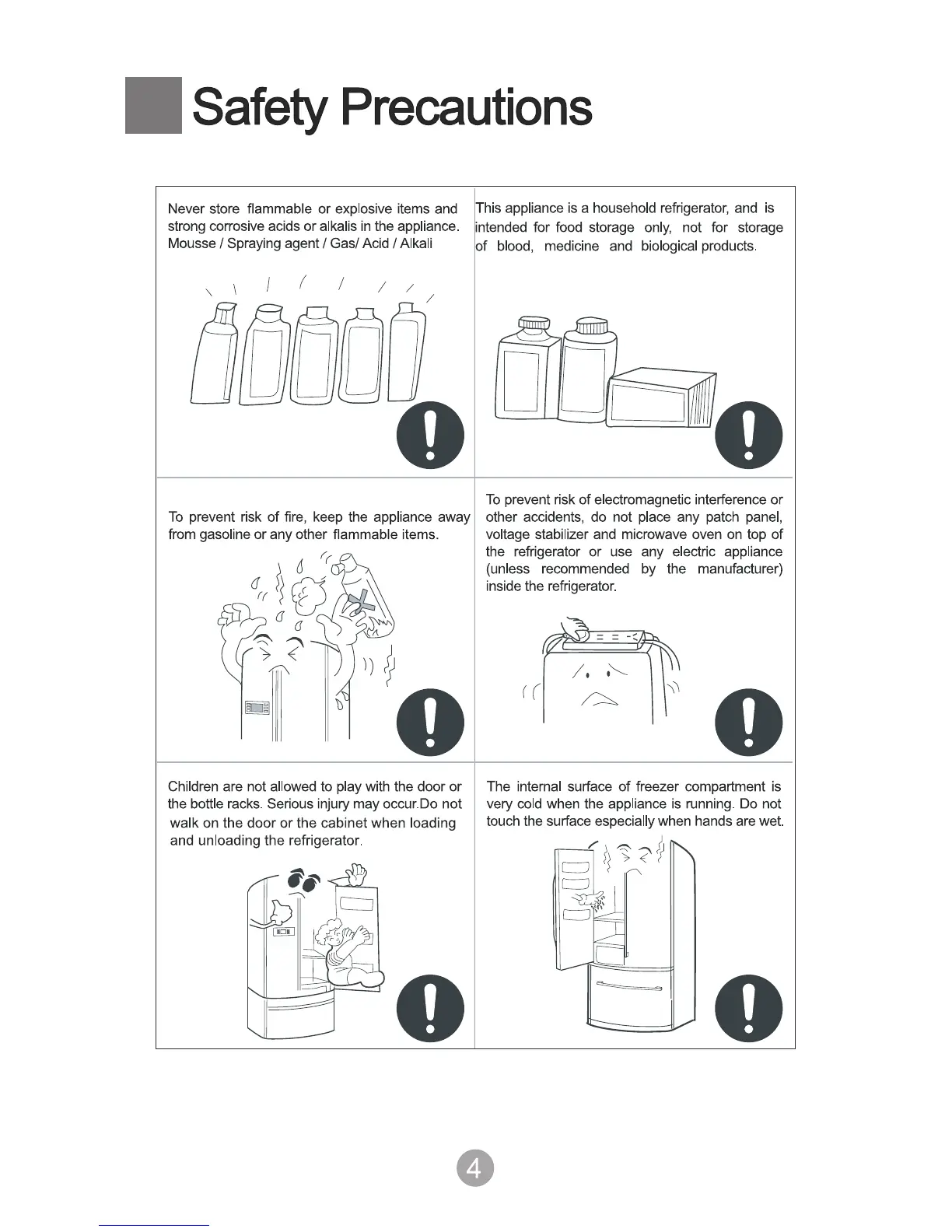 Safety Precautions

Never store flammable or explosive items and strong corrosive acids or alkalis in the appliance. Mousse / Spraying agent / Gas/ Acid / Alkali

This appliance is a household refrigerator, and is intended for food storage only, not for storage of blood, medicine and biological products.

To prevent risk of fire, keep the appliance away from gasoline or any other flammable items.

To prevent risk of electromagnetic interference or other accidents, do not place any patch panel, voltage stabilizer and microwave oven on top of the refrigerator or use any electric appliance (unless recommended by the manufacturer) inside the refrigerator.

Children are not allowed to play with the door or the bottle racks. Serious injury may occur.Do not walk on the door or the cabinet when loading and unloading the refrigerator.

The internal surface of freezer compartment is very cold when the appliance is running. Do not touch the surface especially when hands are wet.

4