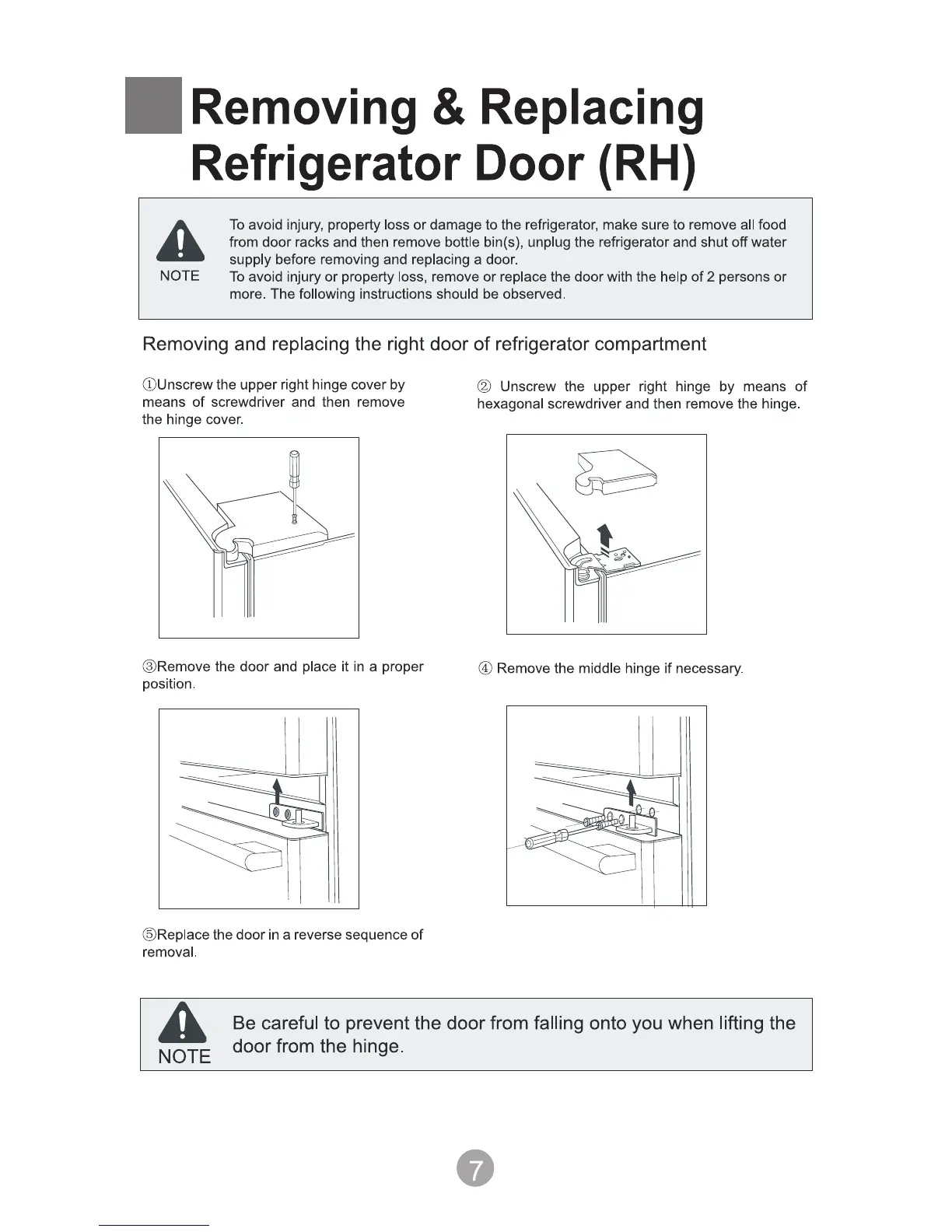 Removing & Replacing Refrigerator Door (RH)

NOTE

To avoid injury, property loss or damage to the refrigerator, make sure to remove all food from door racks and then remove bottle bin(s), unplug the refrigerator and shut off water supply before removing and replacing a door.

To avoid injury or property loss, remove or replace the door with the help of 2 persons or more. The following instructions should be observed.

Removing and replacing the right door of refrigerator compartment

①Unscrew the upper right hinge cover by means of screwdriver and then remove the hinge cover.

② Unscrew the upper right hinge by means of hexagonal screwdriver and then remove the hinge.

③Remove the door and place it in a proper position.

④ Remove the middle hinge if necessary.

⑤Replace the door in a reverse sequence of removal.

NOTE

Be careful to prevent the door from falling onto you when lifting the door from the hinge.

7