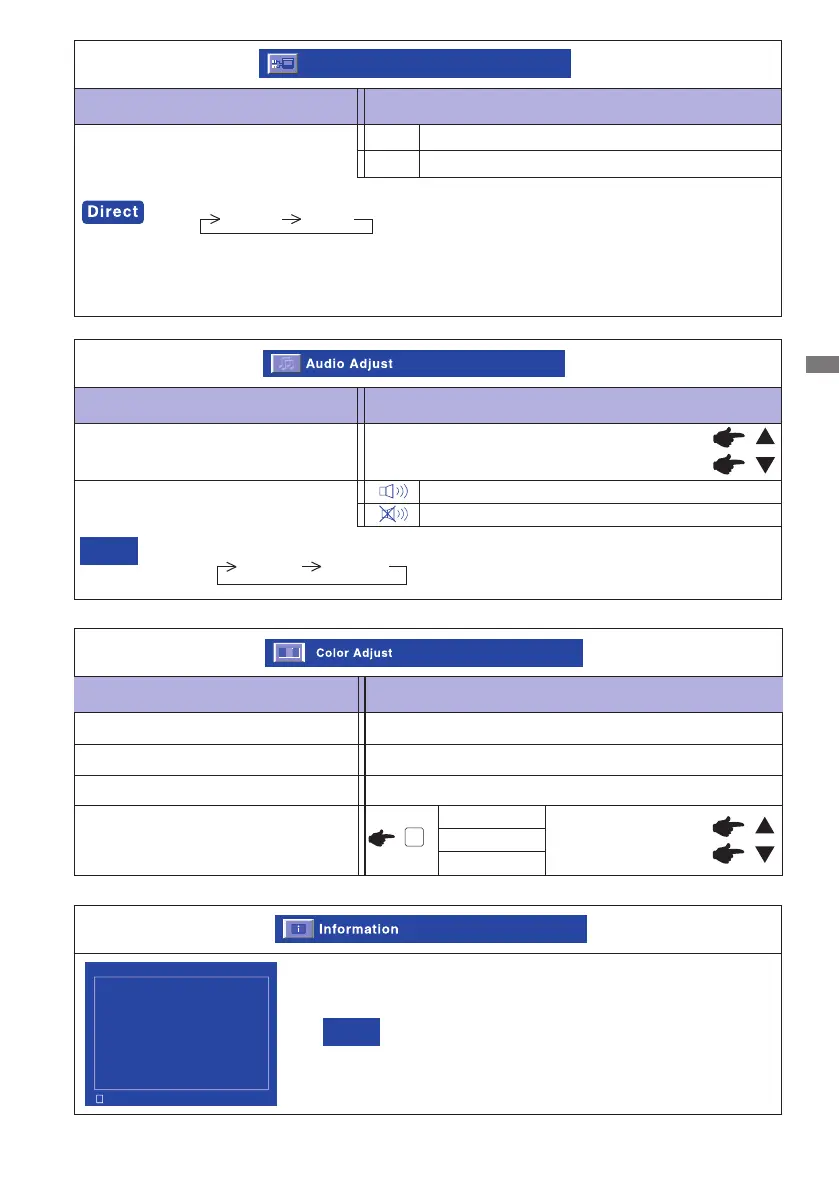 Direct

Audio Adjust

Color Adjust

Information