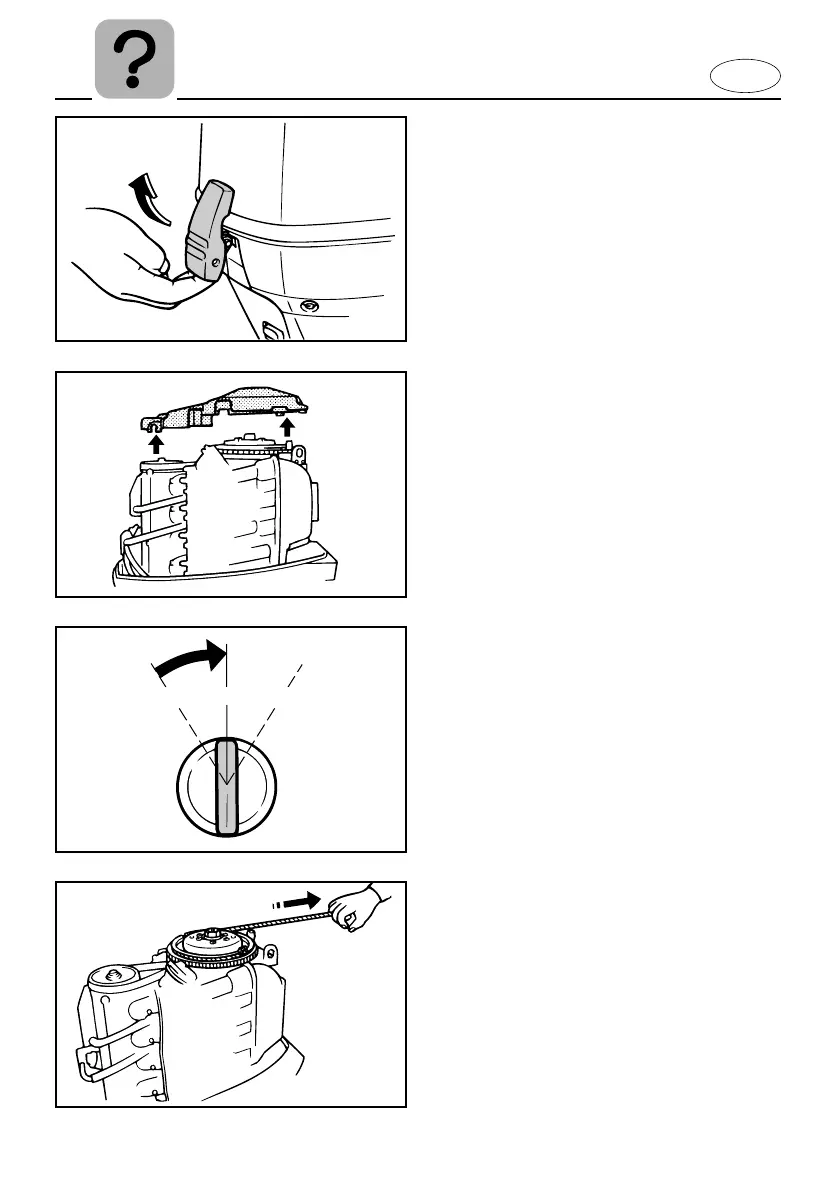 ?