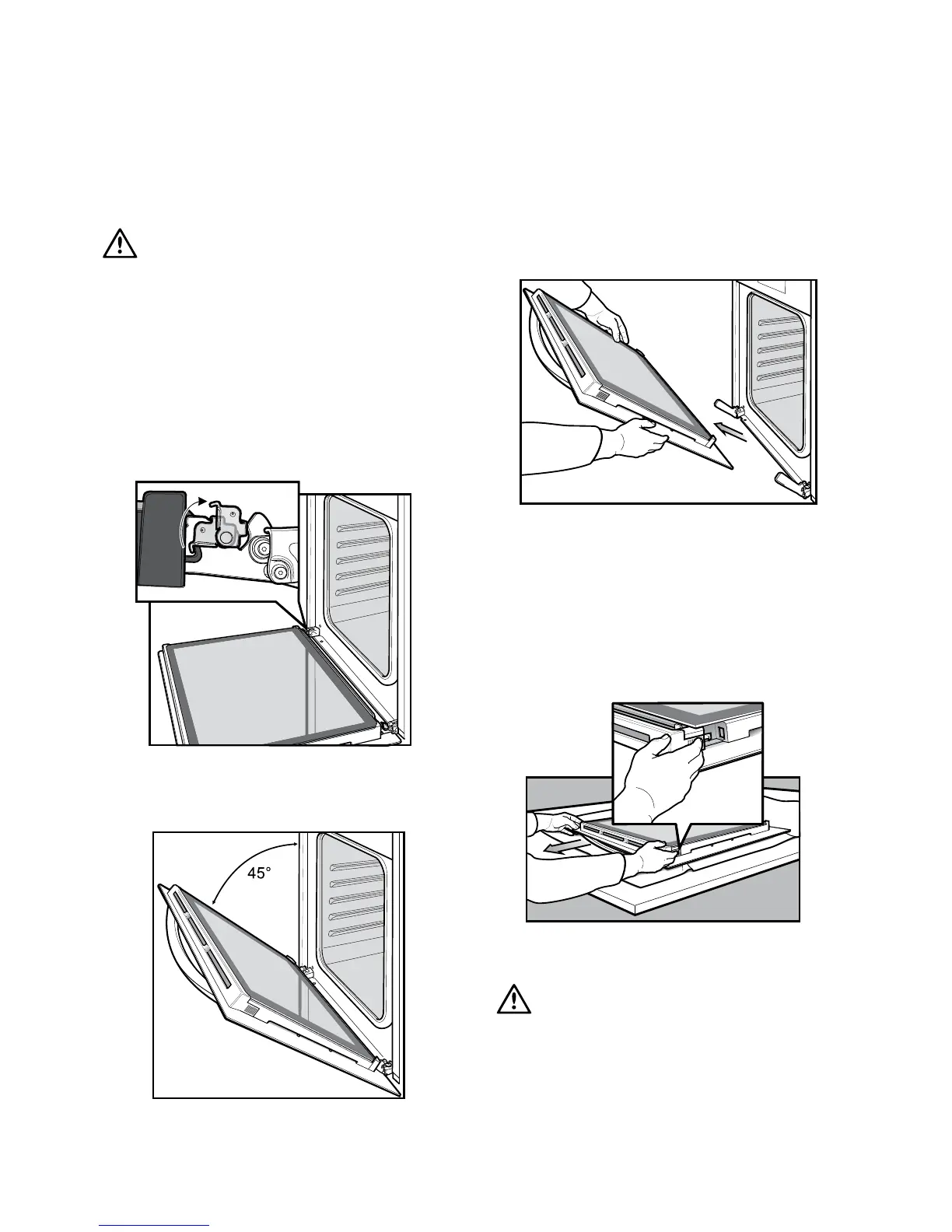 45°