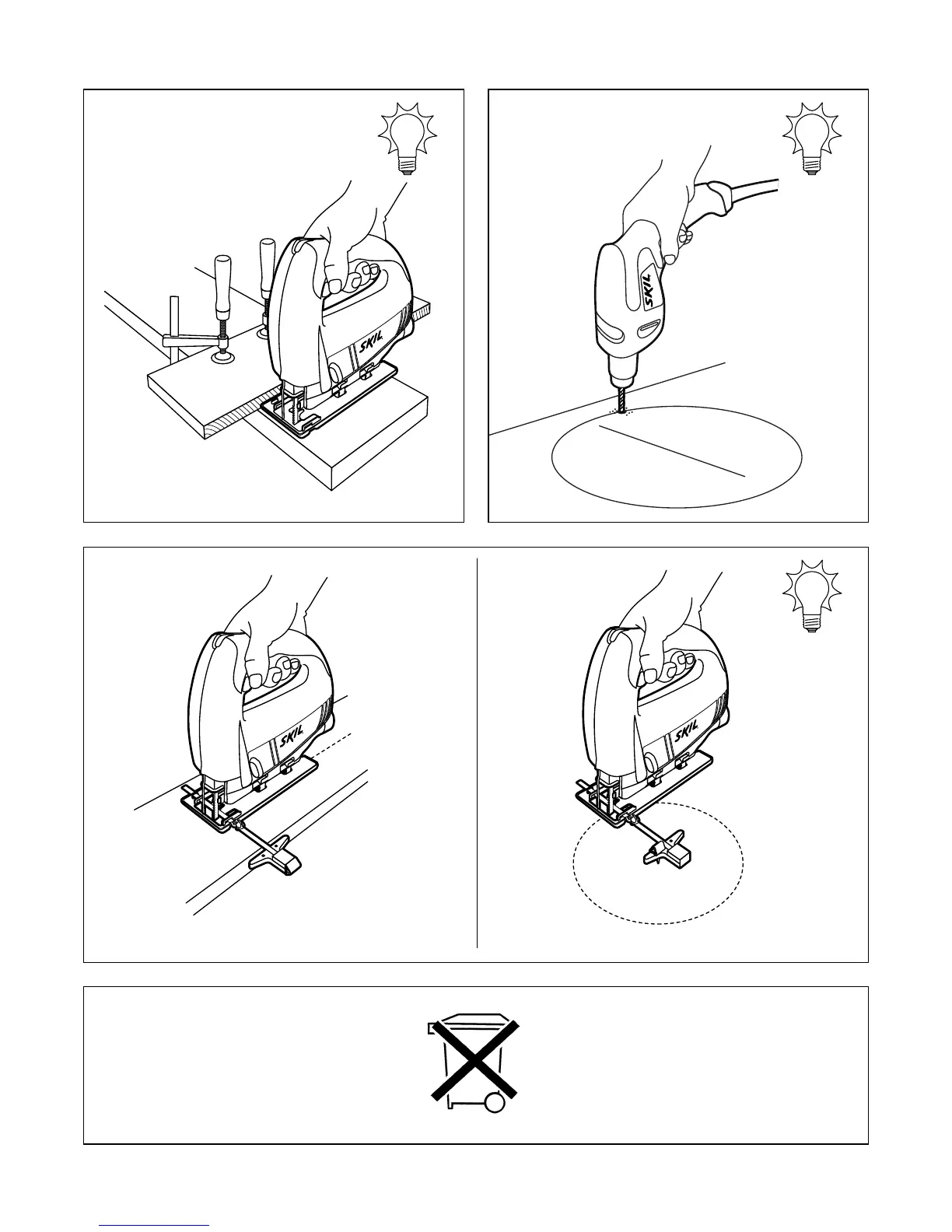 SKIL

SKIL

SKIL

SKIL