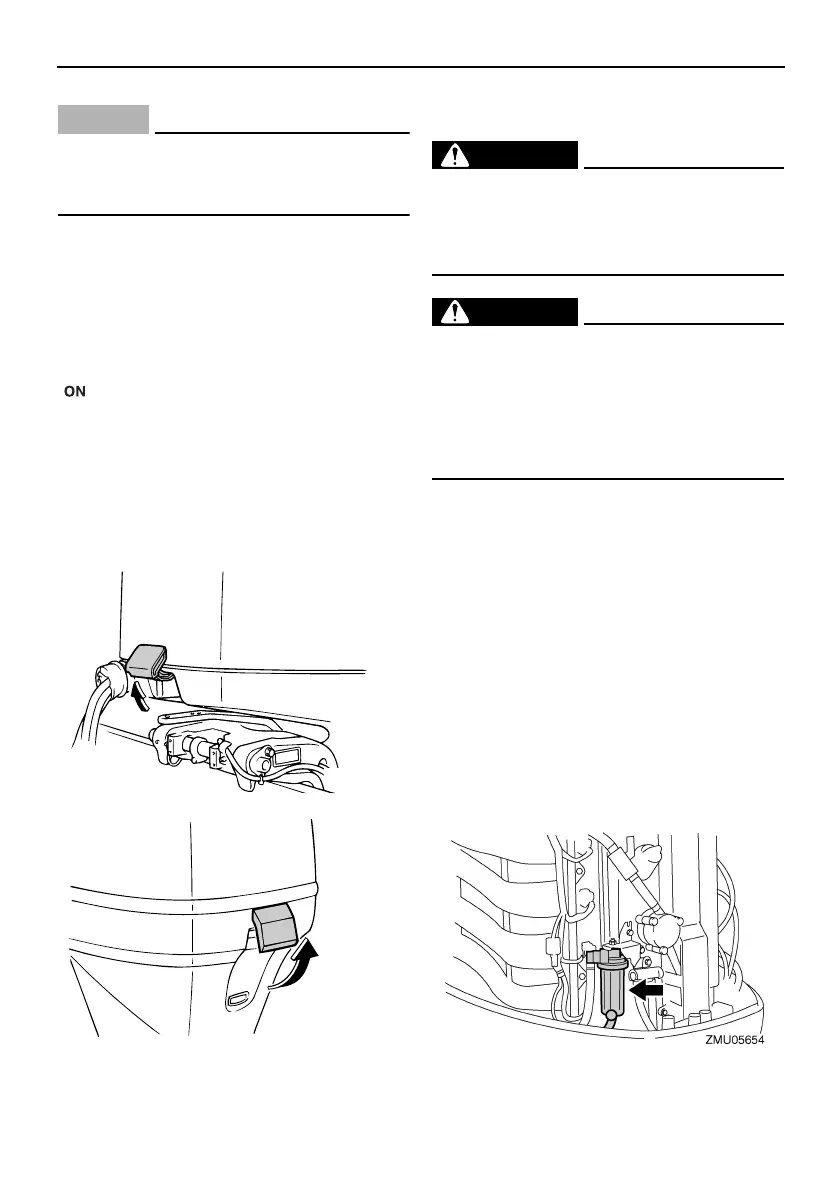 ON

ZMU05654