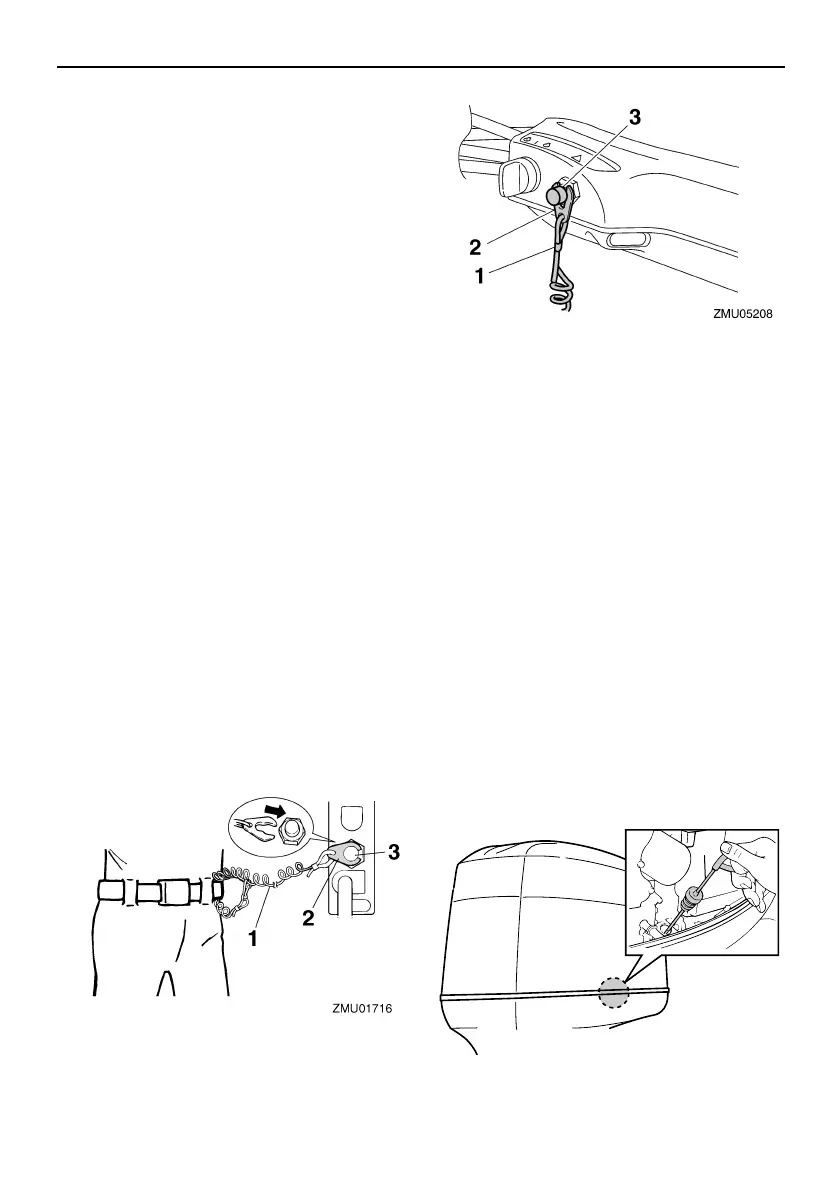 3

2

1

ZMU05208

3

2

1

ZMU01716