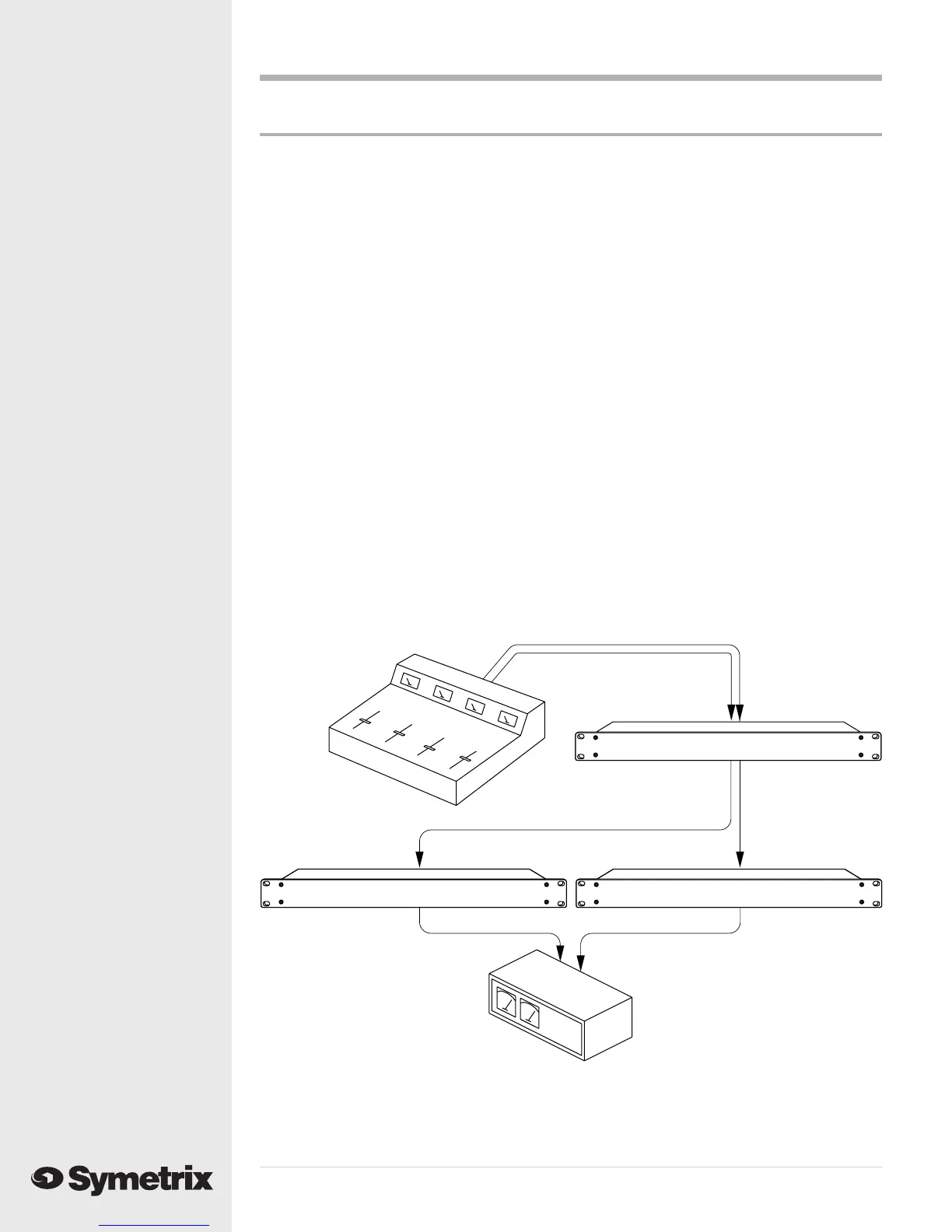 Symetrix