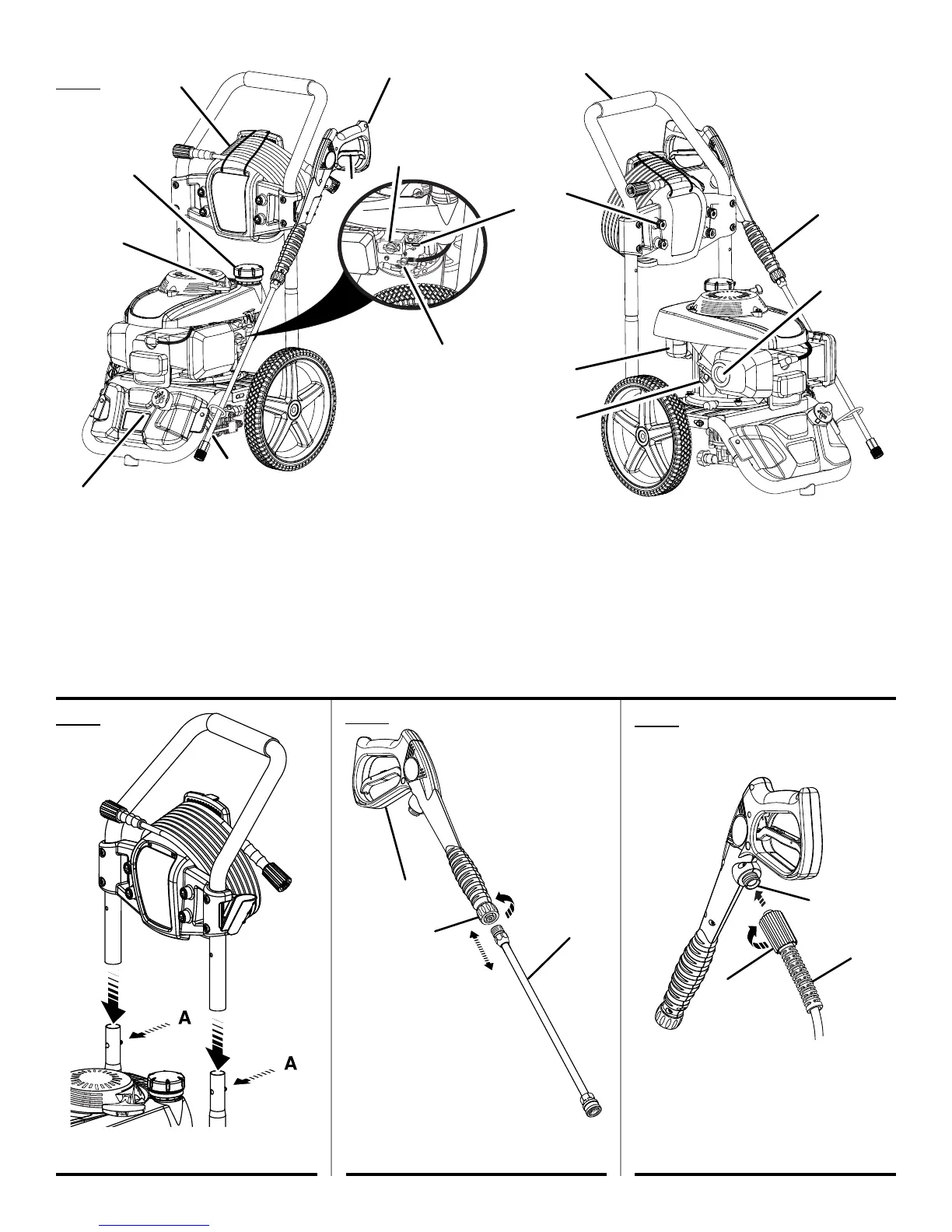 A

A