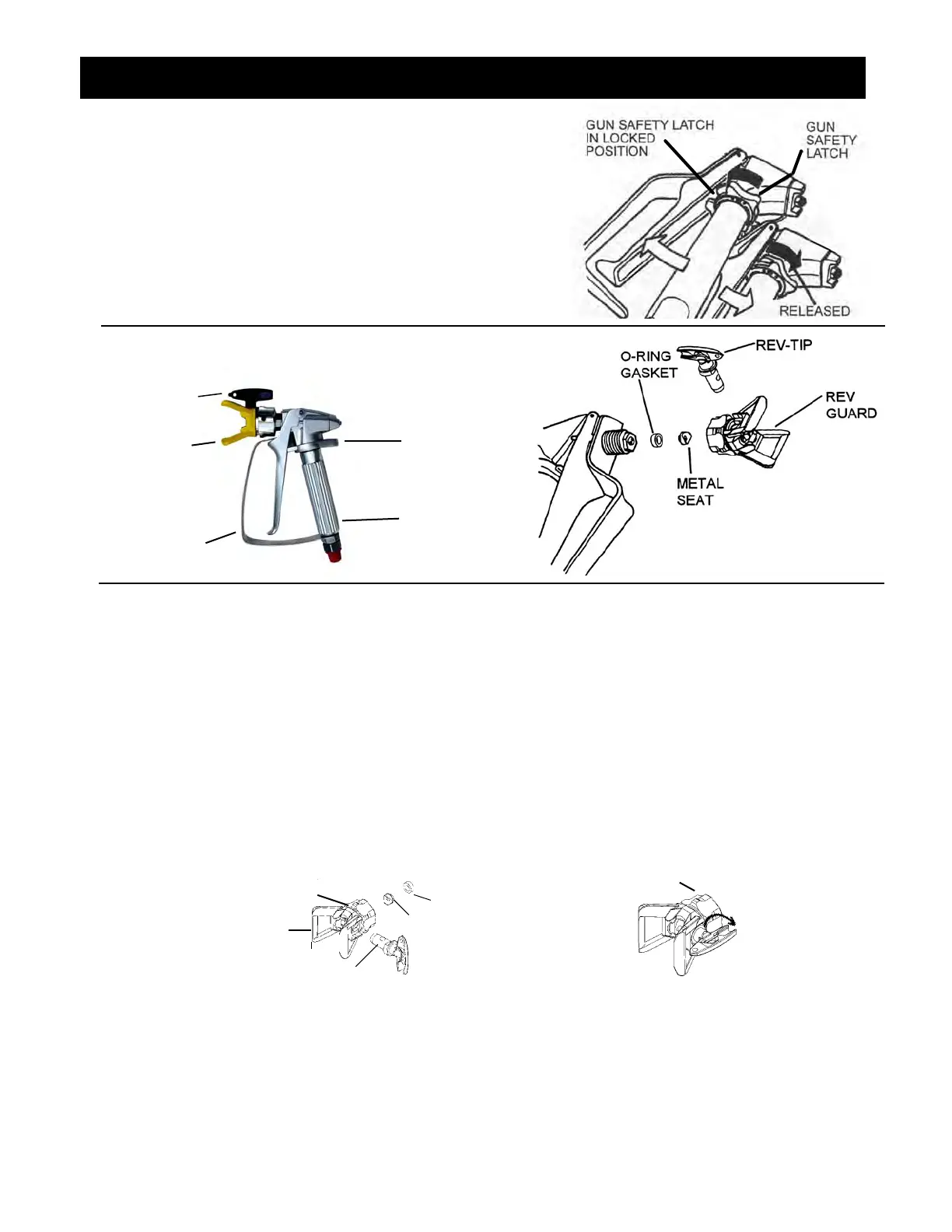 GUN SAFETY LATCH IN LOCKED POSITION

GUN SAFETY LATCH

RELEASED

O-RING GASKET

REV-TIP

REV GUARD

METAL SEAT