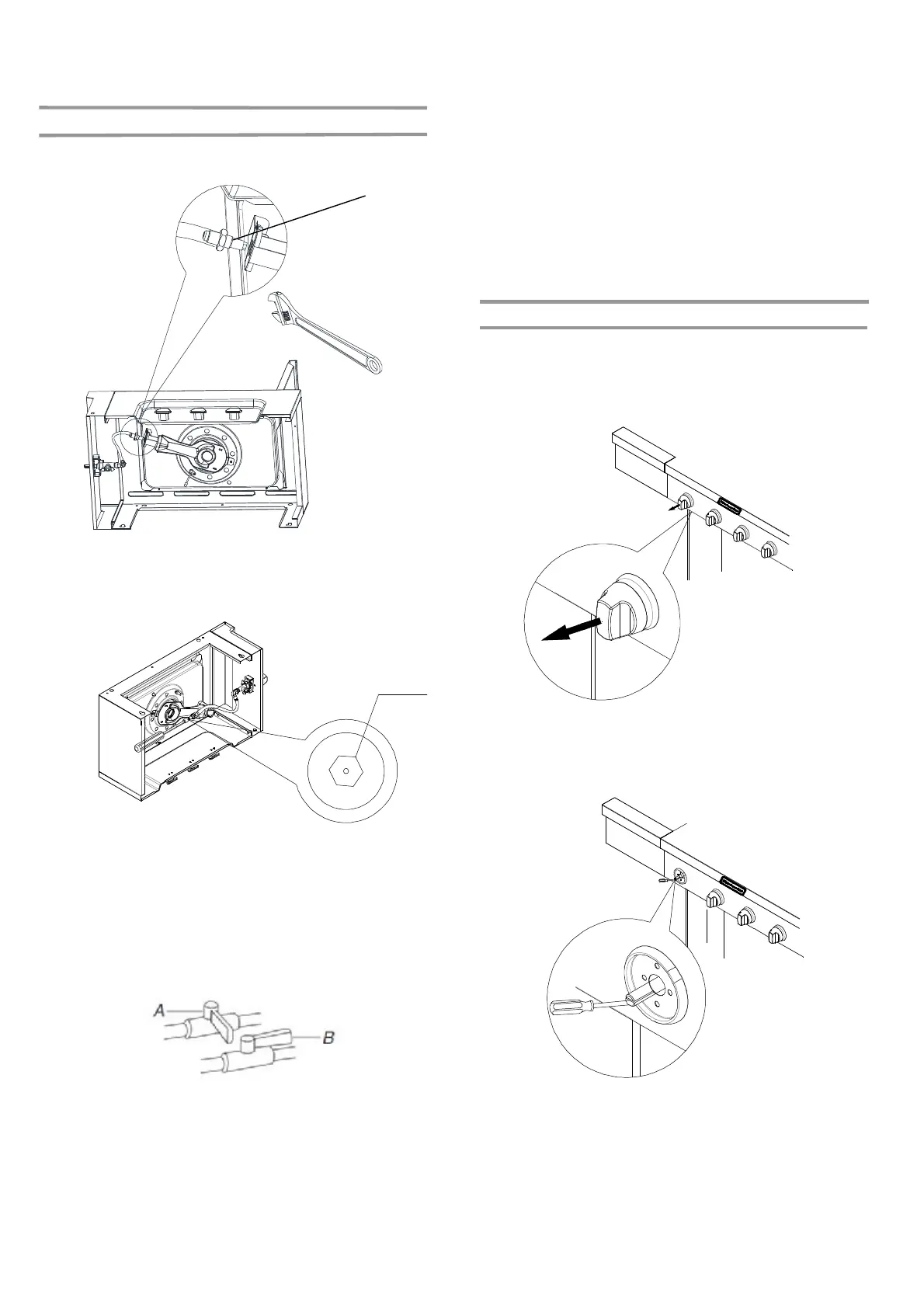 A

B