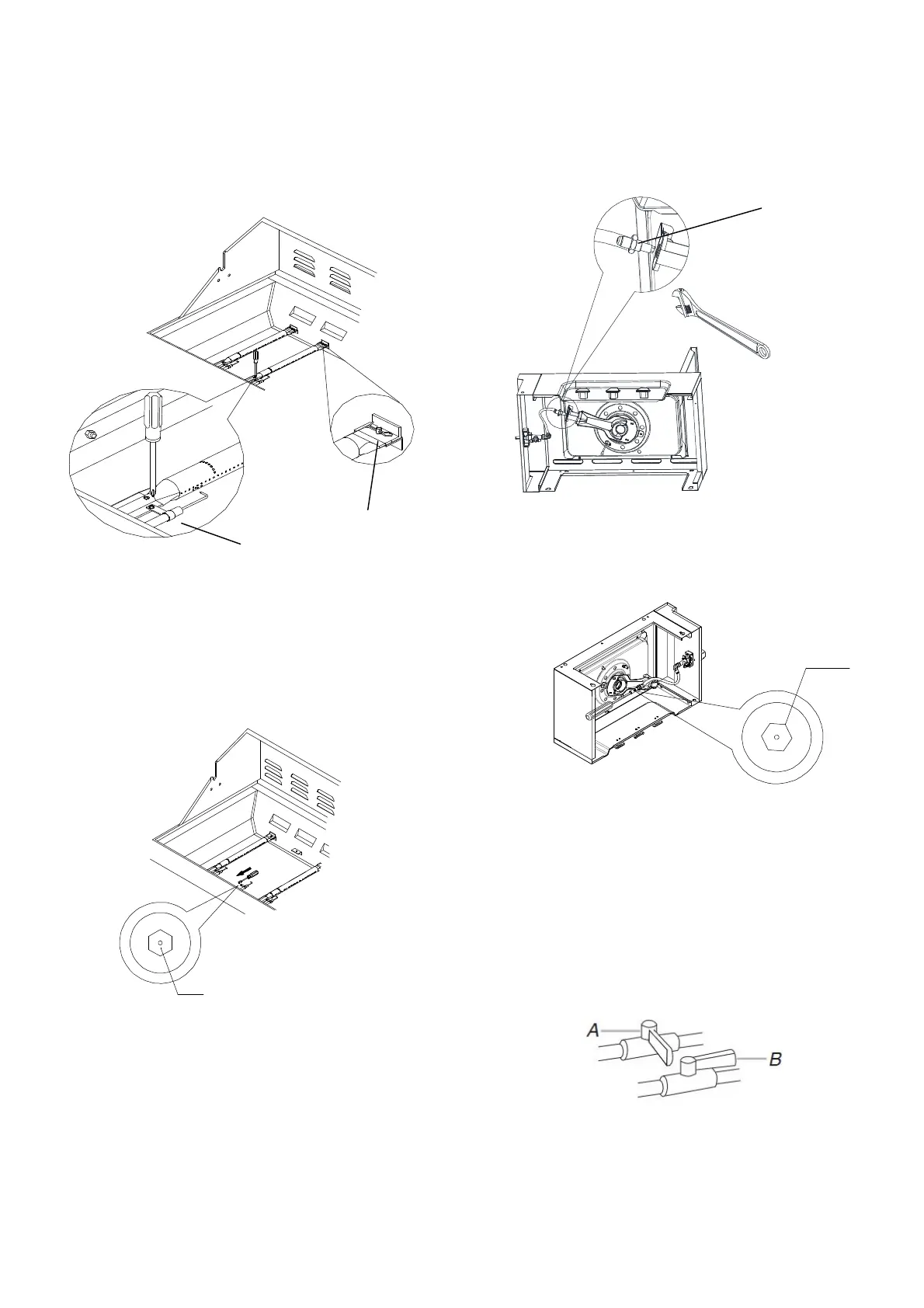 A

B