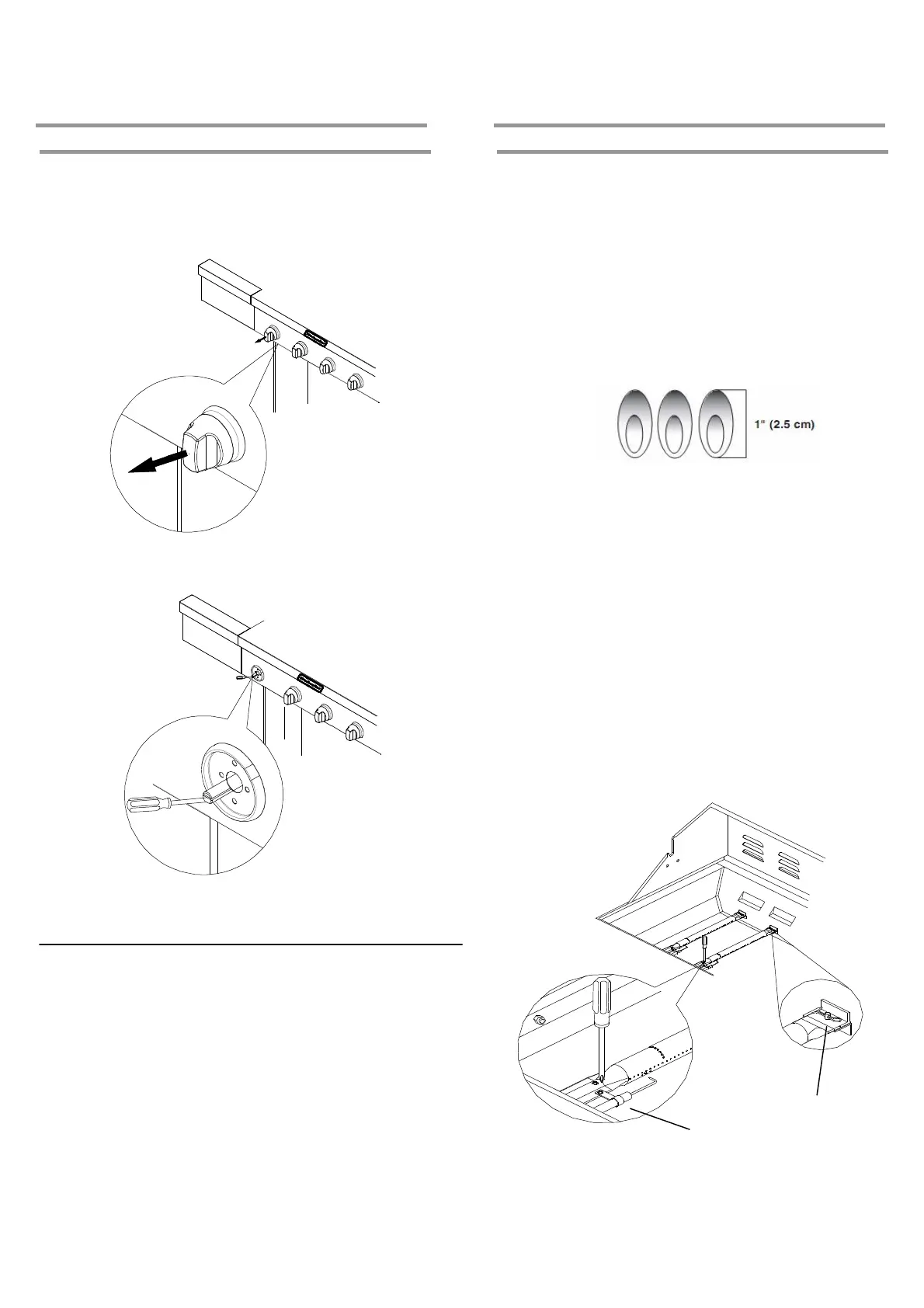 1" (2.5 cm)