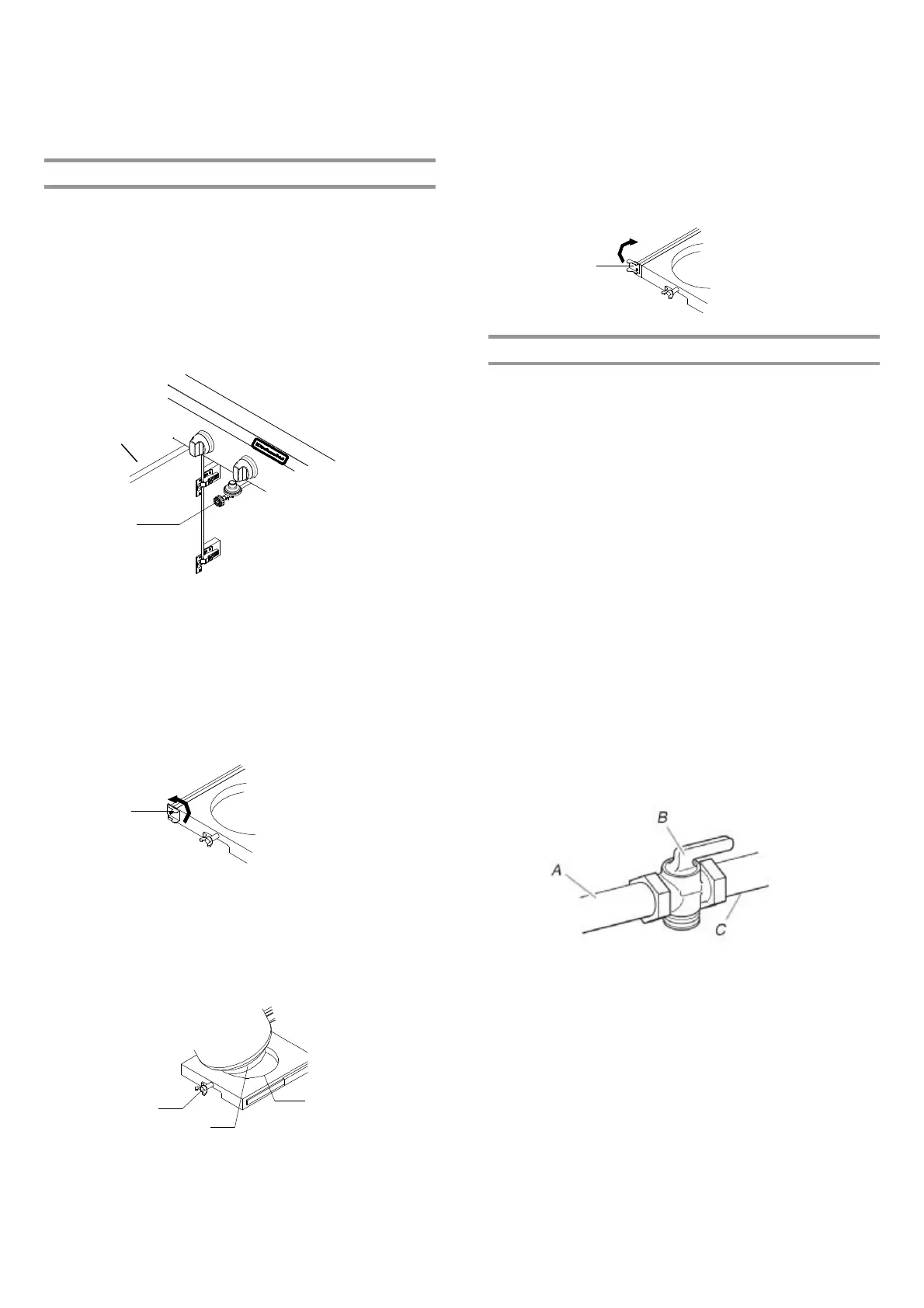 B

A

C