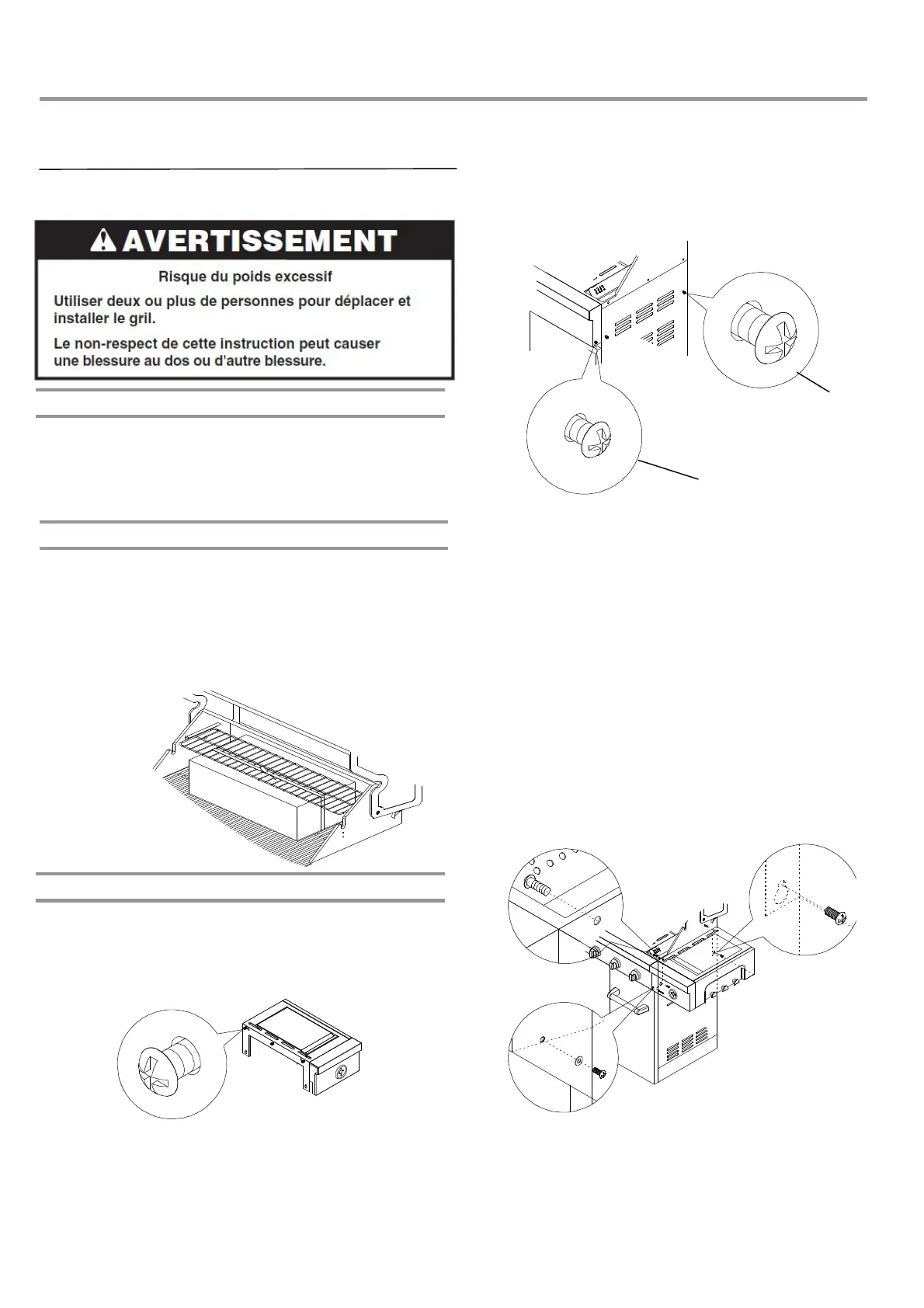 AVERTISSEMENT

Risque du poids excessif

Utiliser deux ou plus de personnes pour déplacer et installer le gril.

Le non-respect de cette instruction peut causer une blessure au dos ou d'autre blessure.